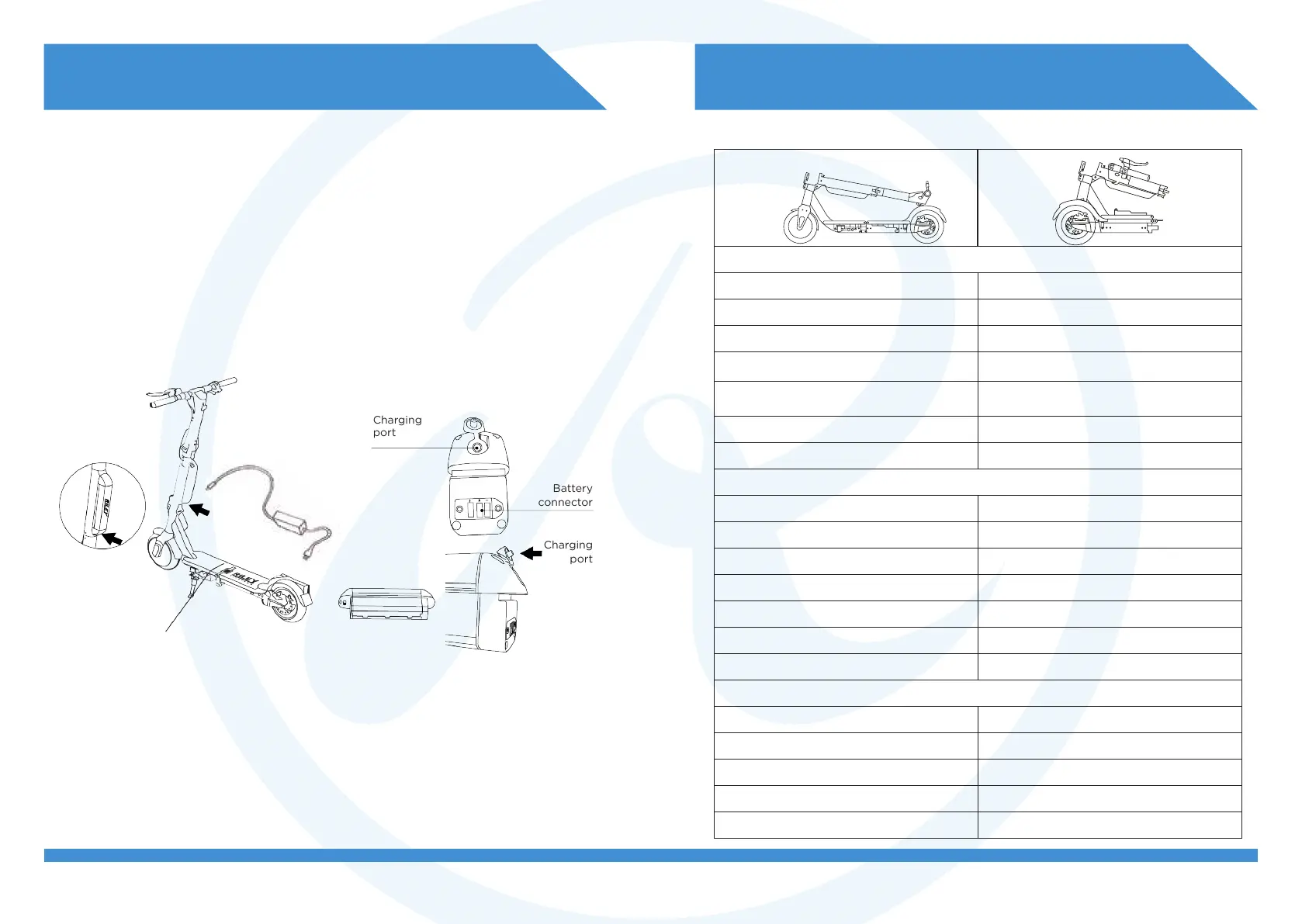 Charging port

Battery connector

Charging port