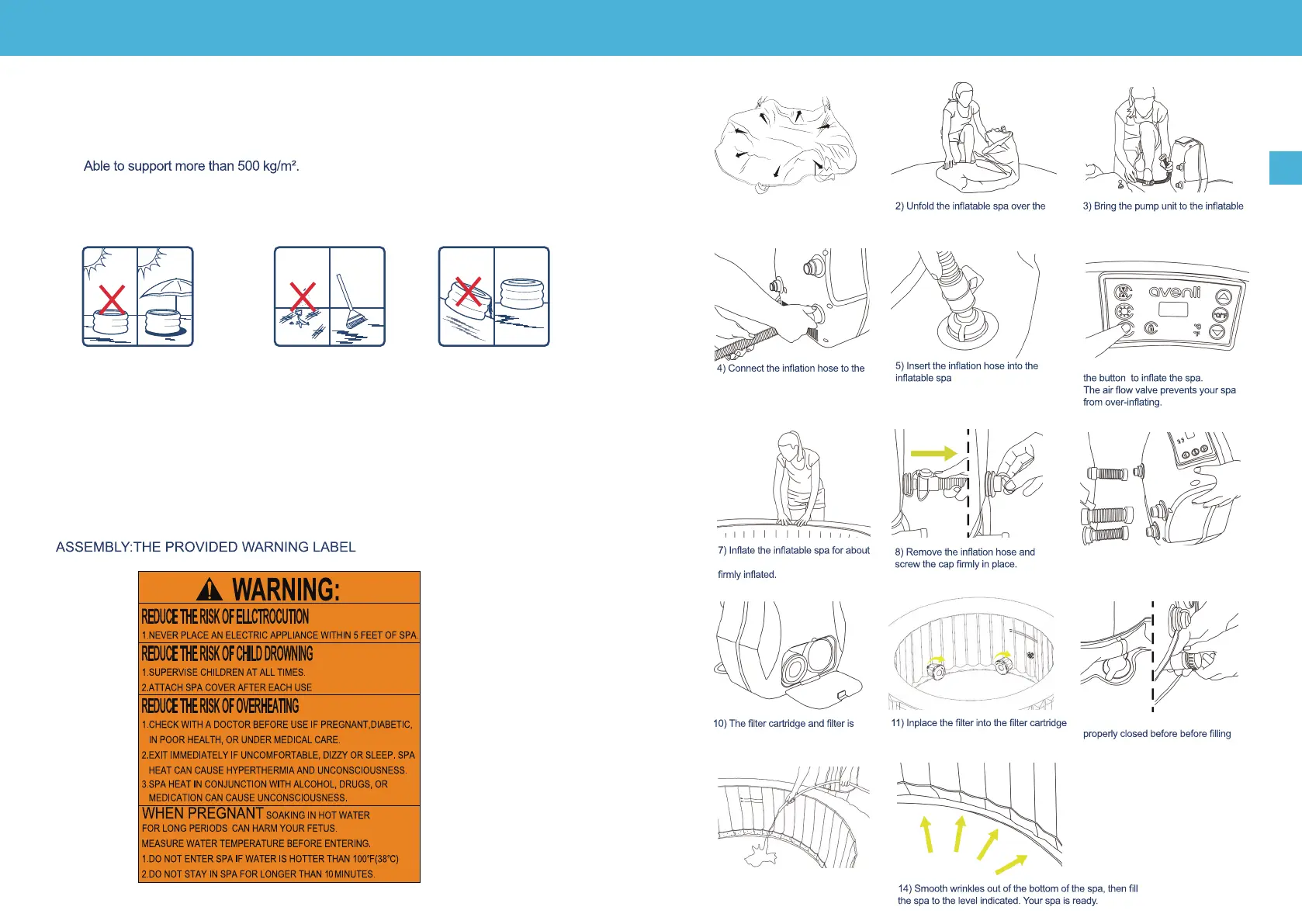 Able to support more than 500 kg/m².

ASSEMBLY:THE PROVIDED WARNING LABEL

WARNING:

REDUCE THE RISK OF ELLCTROCUTION
1.NEVER PLACE AN ELECTRIC APPLIANCE WITHIN 5 FEET OF SPA.

REDUCE THE RISK OF CHILD DROWNING
1.SUPERVISE CHILDREN AT ALL TIMES.
2.ATTACH SPA COVER AFTER EACH USE

REDUCE THE RISK OF OVERHEATING
1.CHECK WITH A DOCTOR BEFORE USE IF PREGNANT,DIABETIC, IN POOR HEALTH, OR UNDER MEDICAL CARE.
2.EXIT IMMEDIATELY IF UNCOMFORTABLE, DIZZY OR SLEEP. SPA HEAT CAN CAUSE HYPERTHERMIA AND UNCONSCIOUSNESS.
3.SPA HEAT IN CONJUNCTION WITH ALCOHOL, DRUGS, OR MEDICATION CAN CAUSE UNCONSCIOUSNESS.

WHEN PREGNANT SOAKING IN HOT WATER FOR LONG PERIODS CAN HARM YOUR FETUS.
MEASURE WATER TEMPERATURE BEFORE ENTERING.
1.DO NOT ENTER SPA IF WATER IS HOTTER THAN 100°F(38°C)
2.DO NOT STAY IN SPA FOR LONGER THAN 10 MINUTES.

2) Unfold the inflatable spa over the

3) Bring the pump unit to the inflatable

4) Connect the inflation hose to the

5) Insert the inflation hose into the inflatable spa

avenli

the button to inflate the spa.
The air flow valve prevents your spa from over-inflating.

7) Inflate the inflatable spa for about

firmly inflated.

8) Remove the inflation hose and screw the cap firmly in place.

10) The filter cartridge and filter is

11) Inplace the filter into the filter cartridge

properly closed before before filling

14) Smooth wrinkles out of the bottom of the spa, then fill the spa to the level indicated. Your spa is ready.