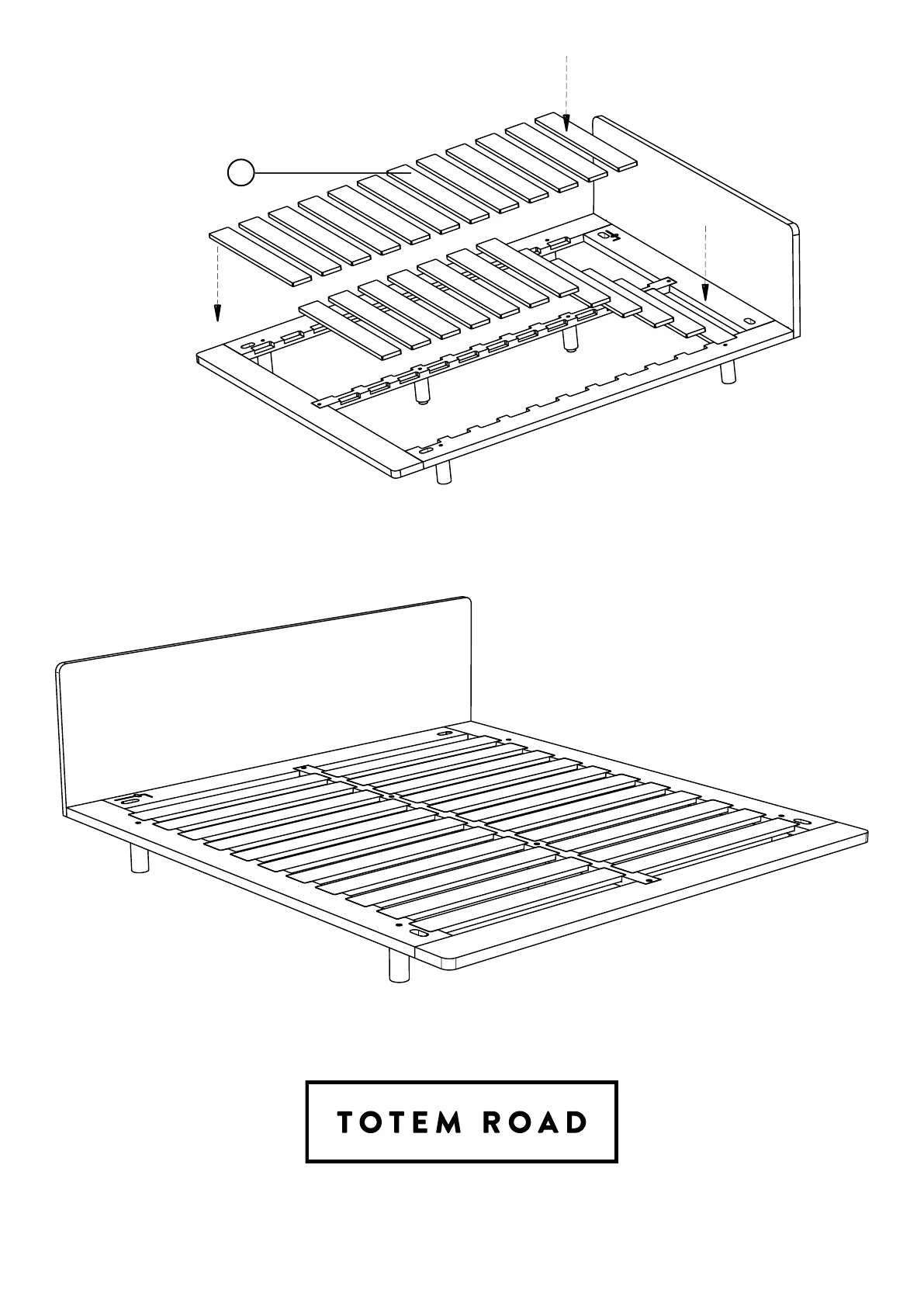 TOTEM ROAD