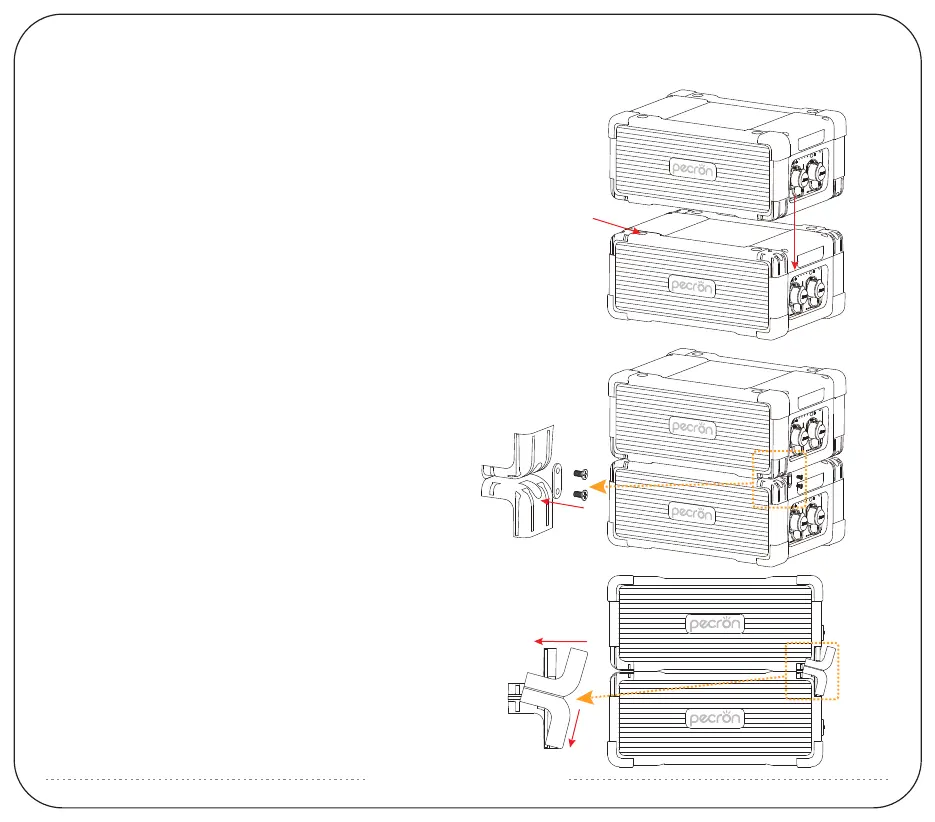 pecrön

pecrön

pecrön

pecrön

pecrön

pecrön