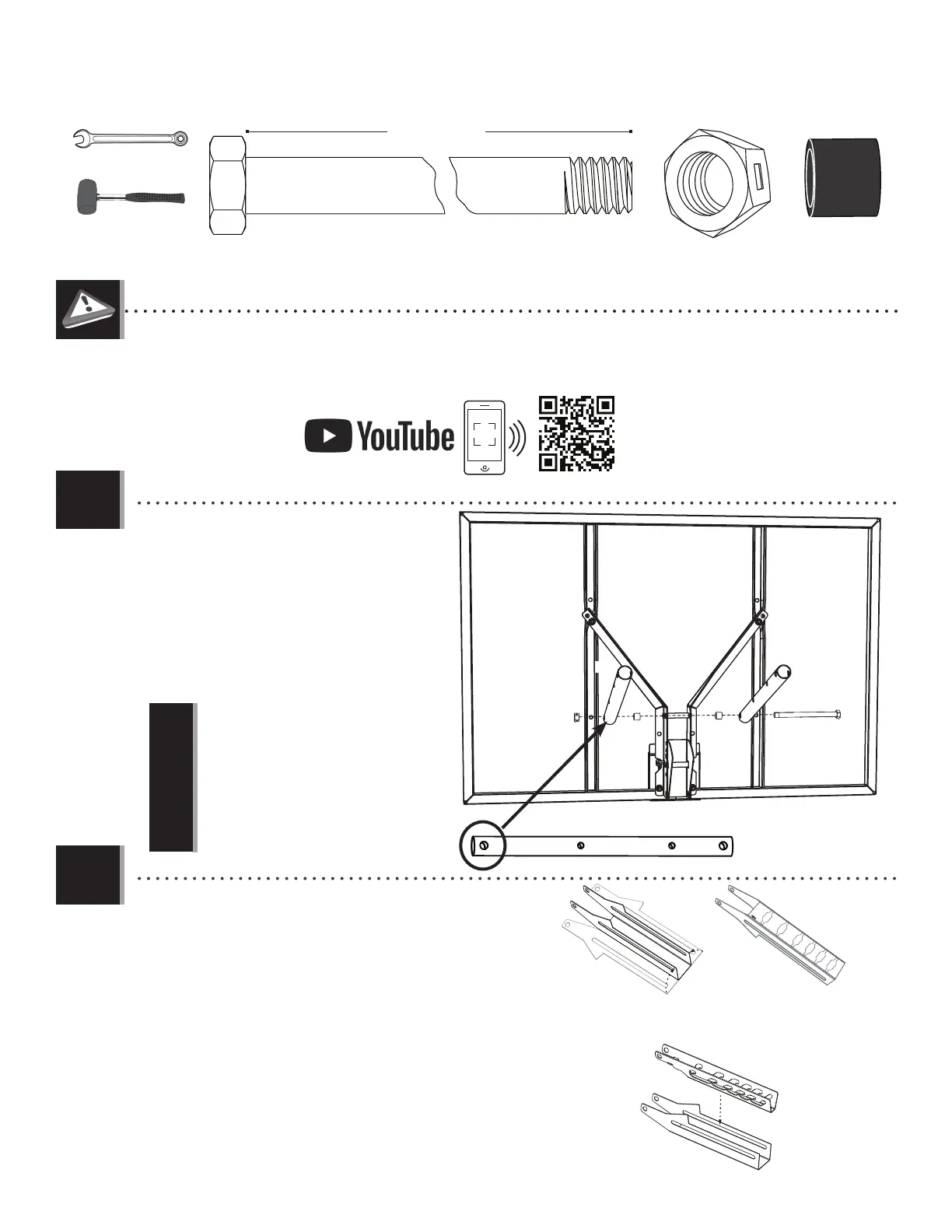 YouTube