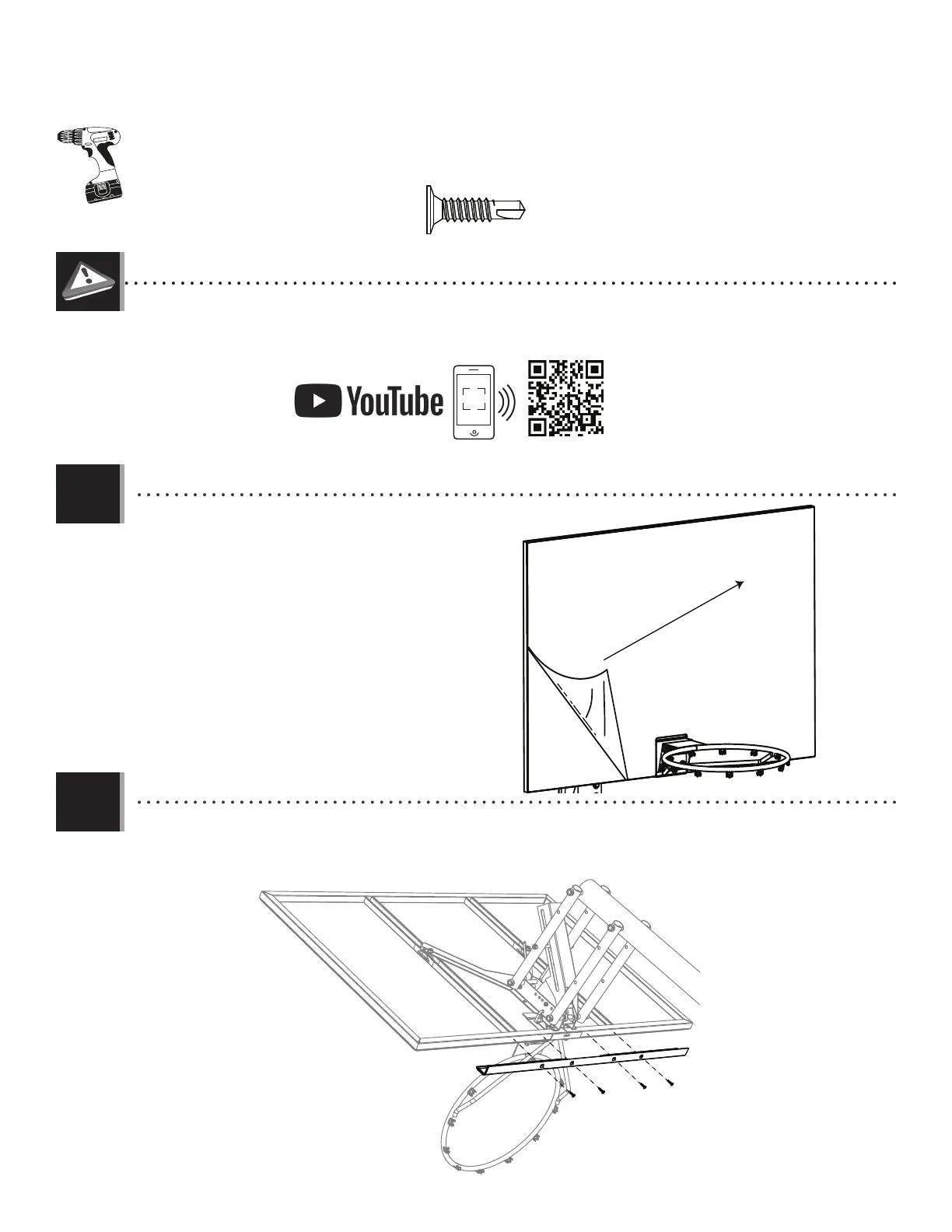 YouTube