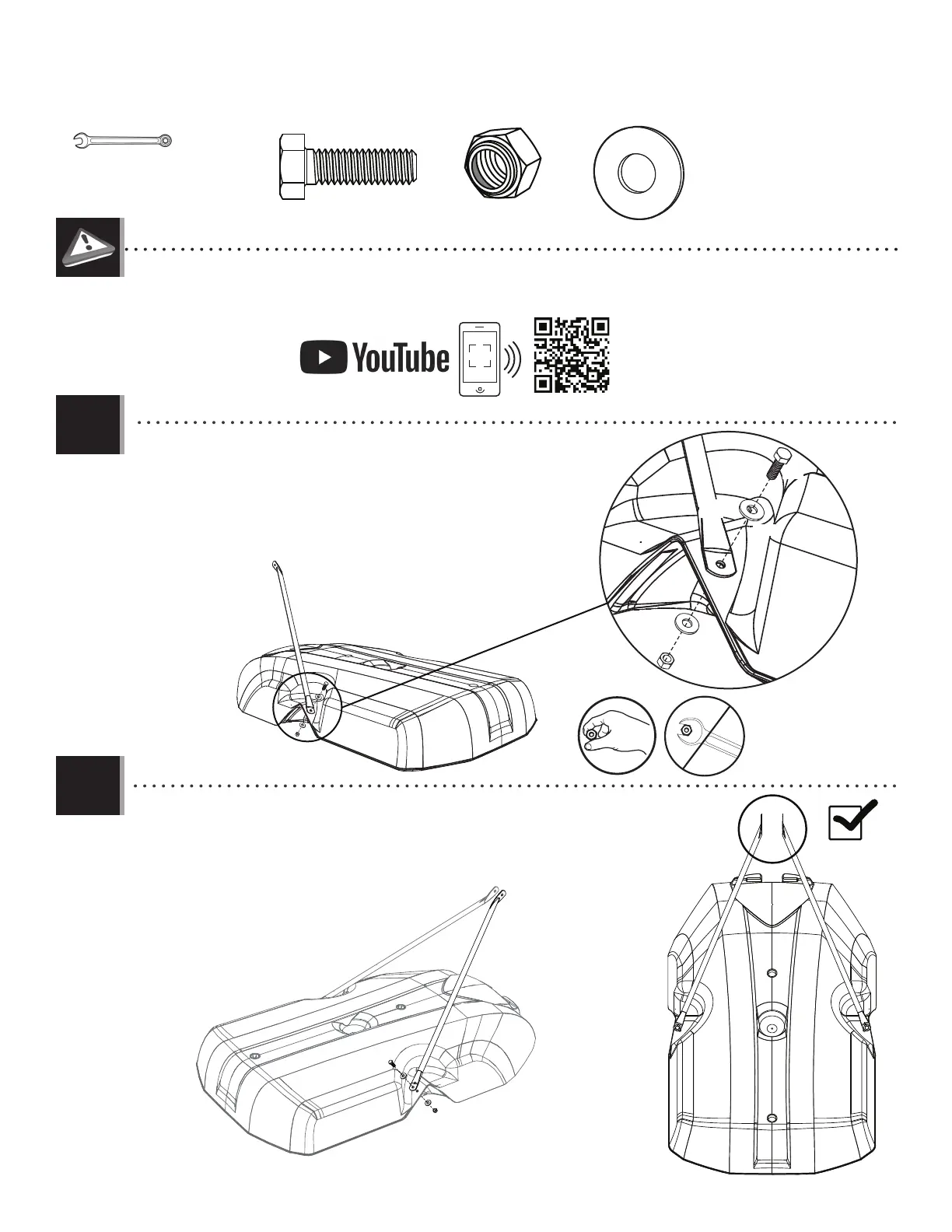 YouTube