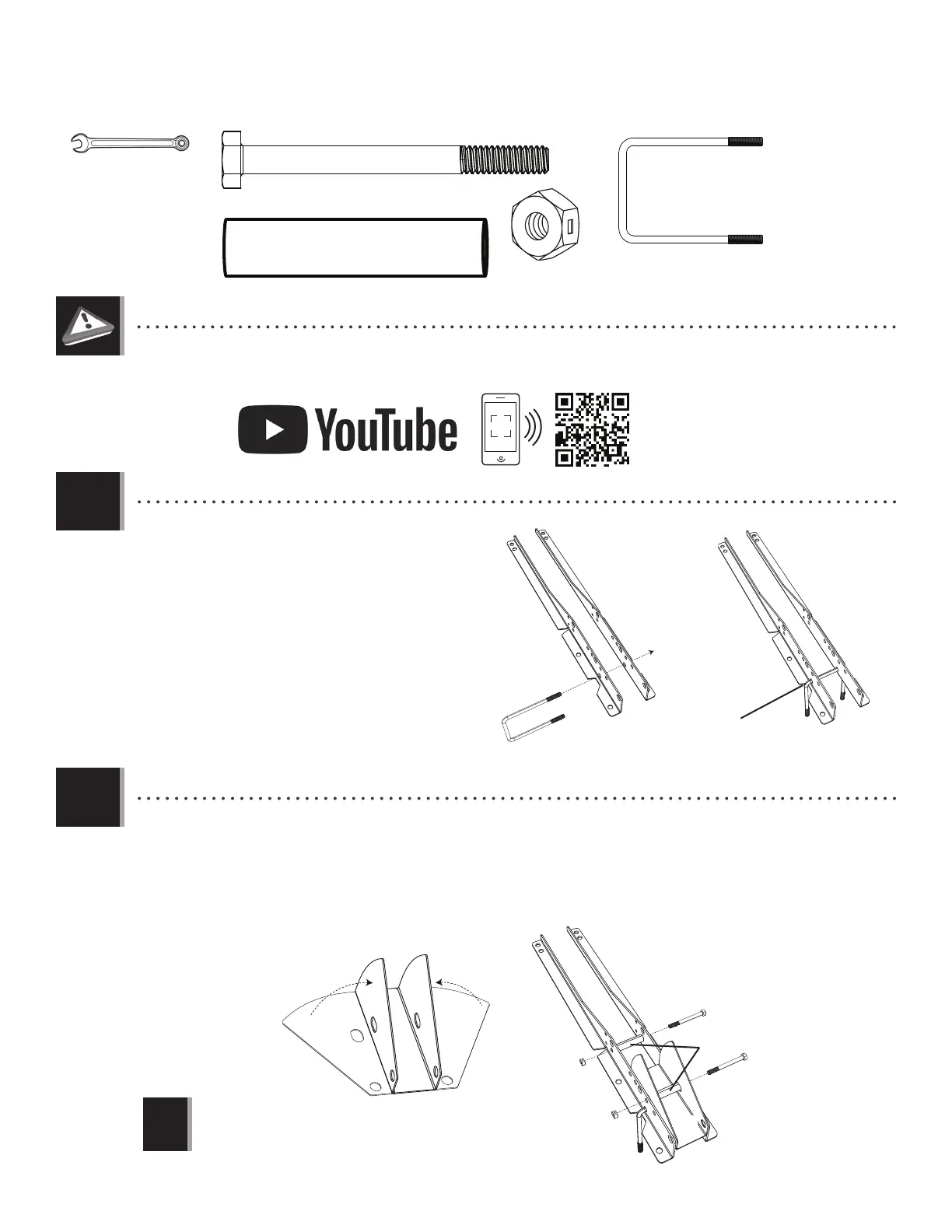 YouTube