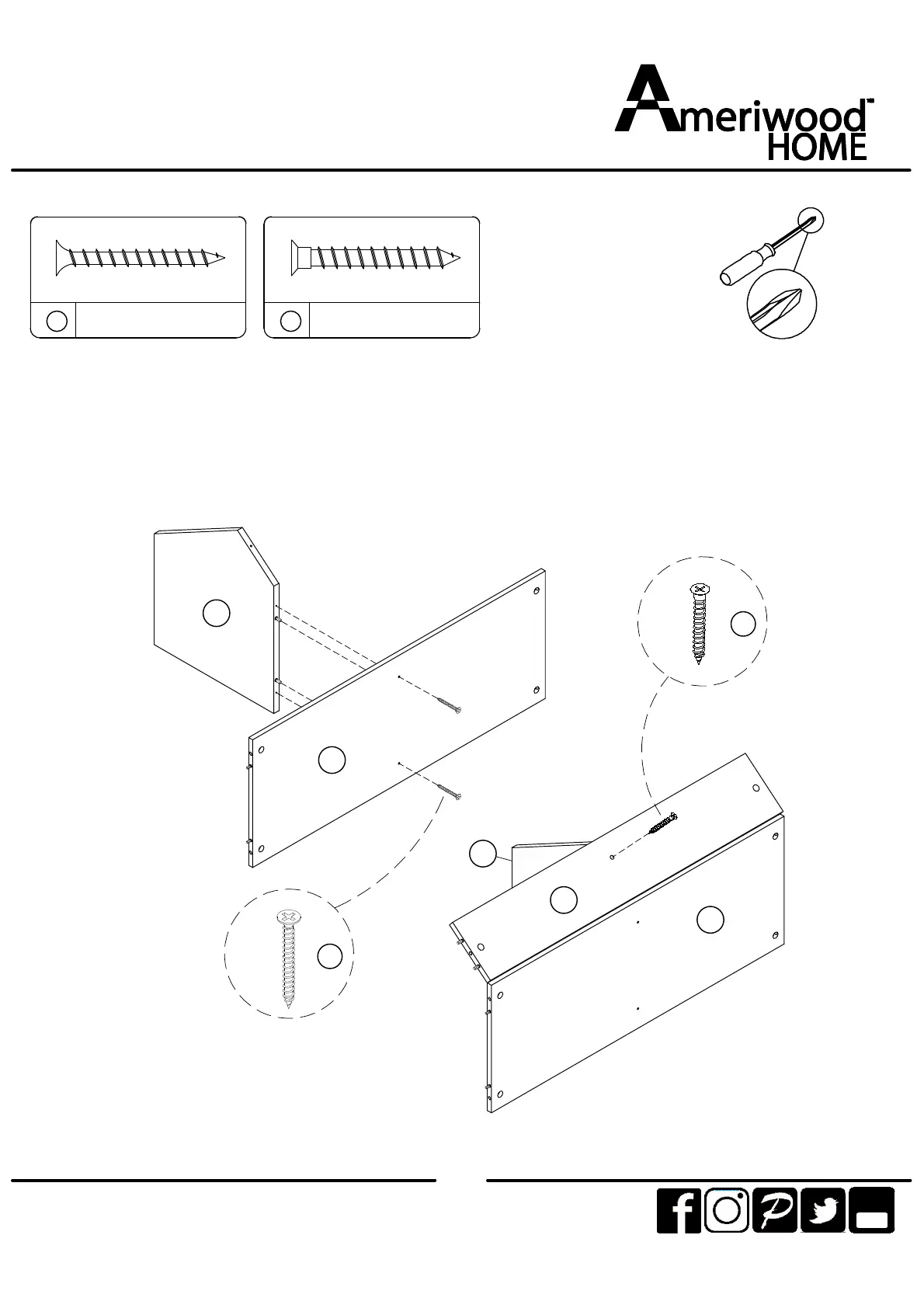 Ameriwood™
HOME