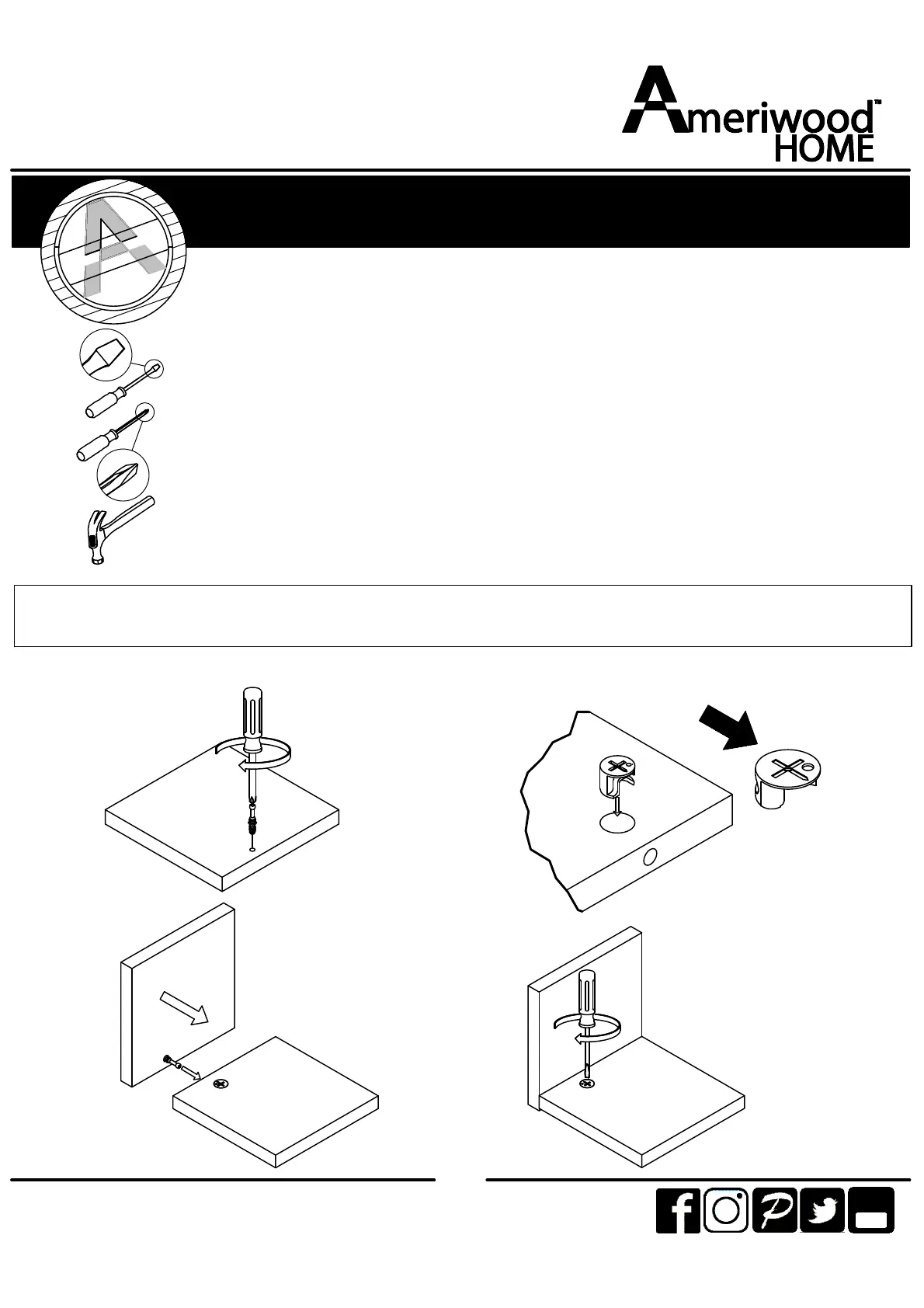 Ameriwood™
HOME