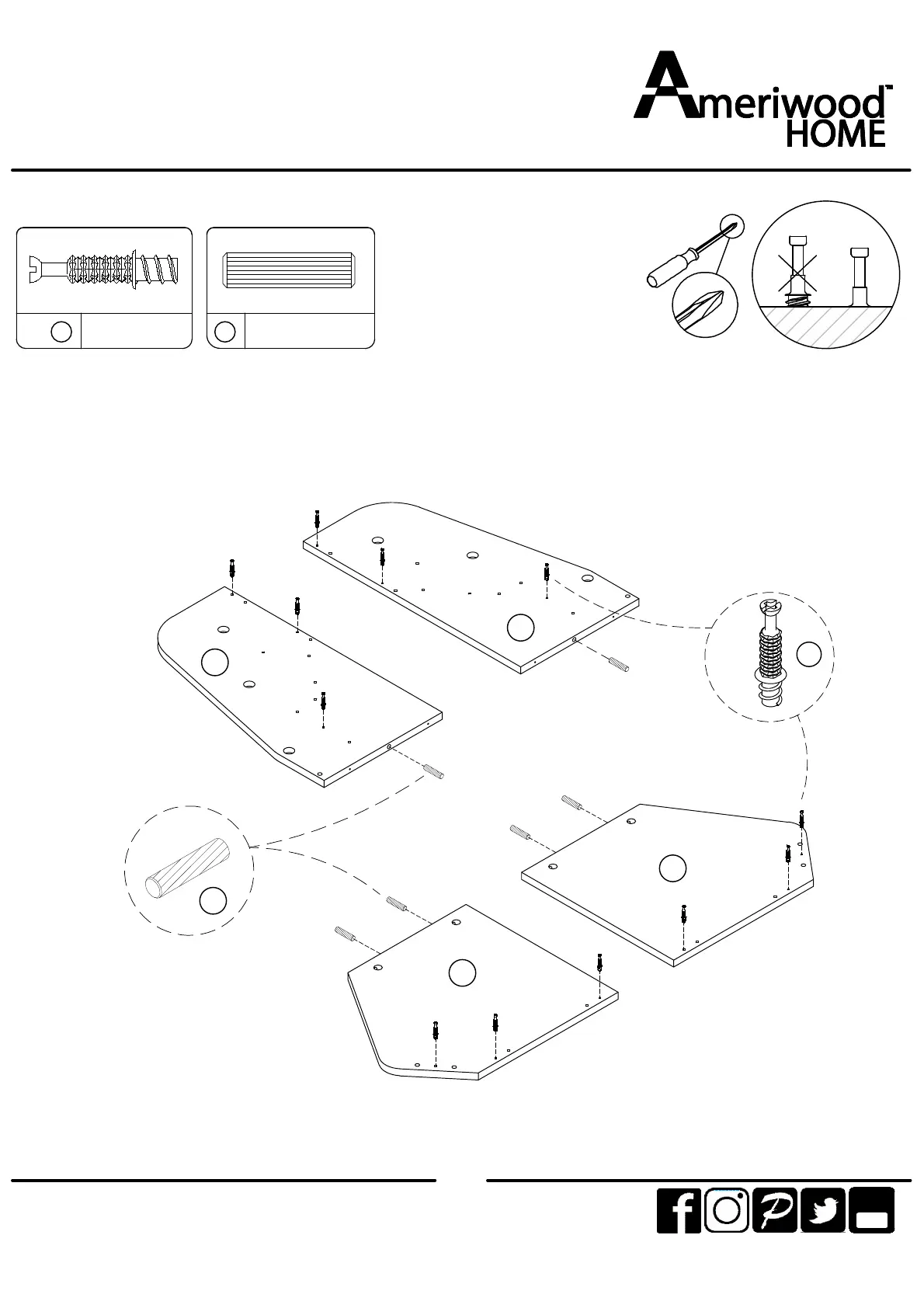 Ameriwood™ HOME