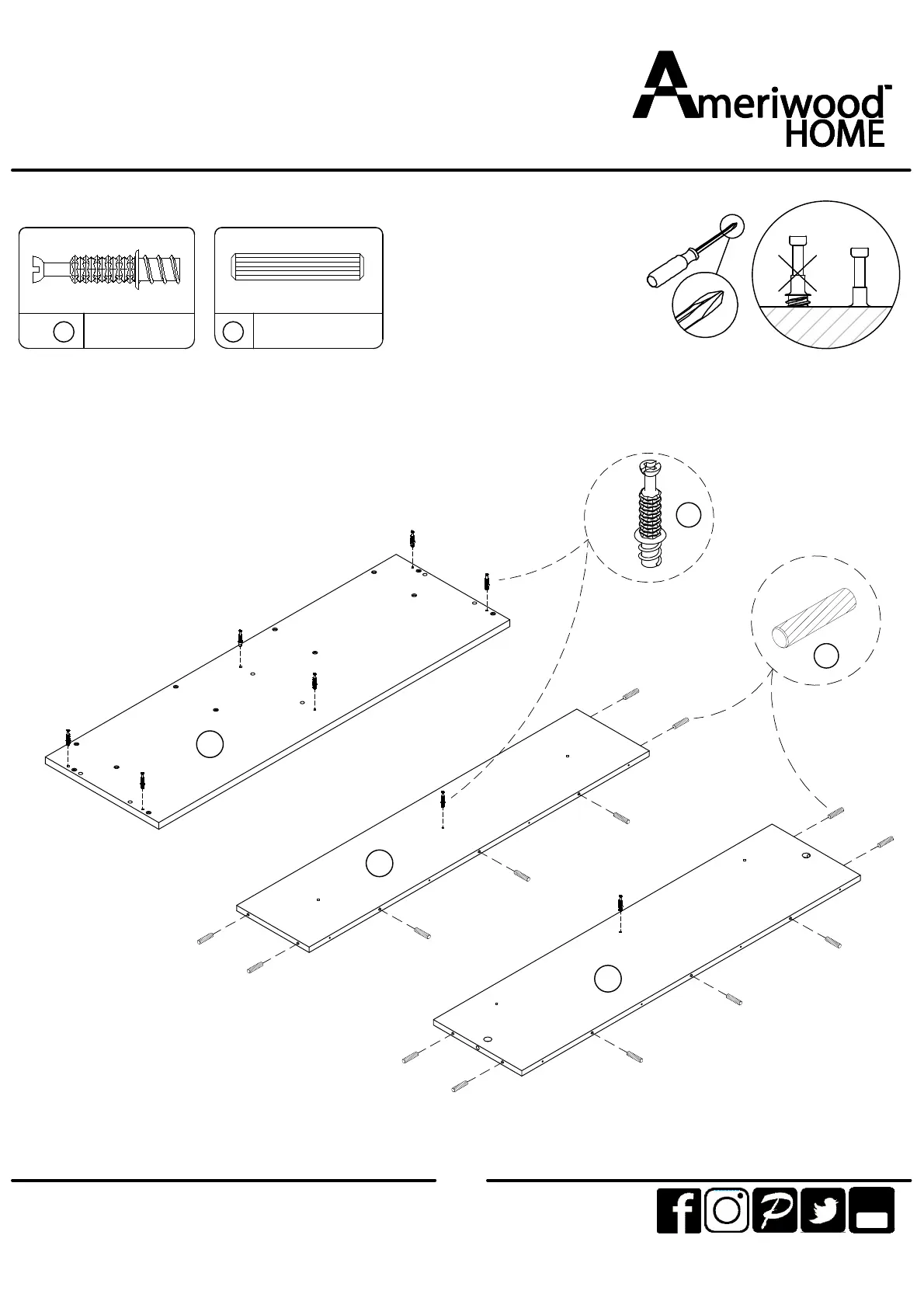 Ameriwood™ HOME