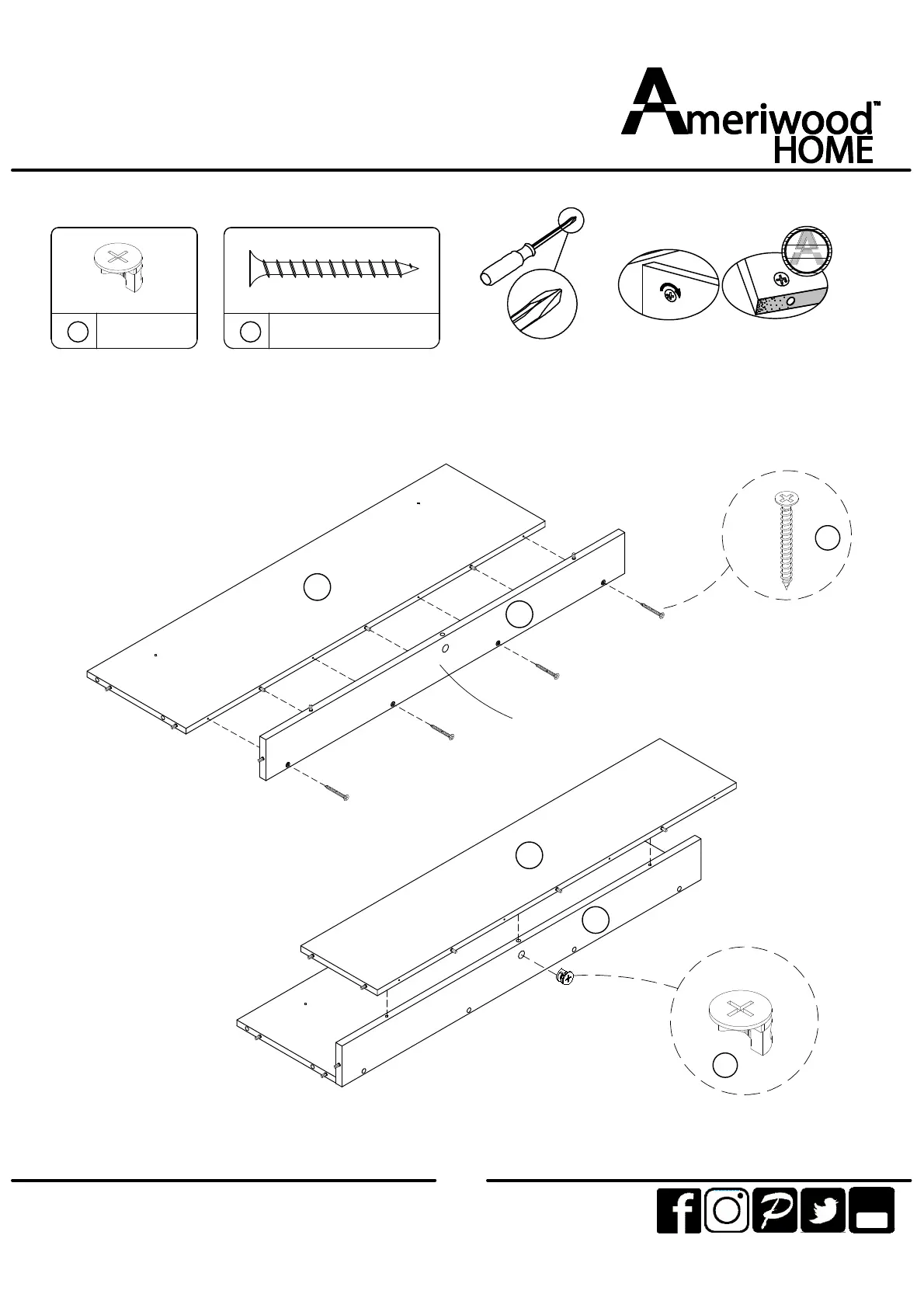 Ameriwood™
HOME