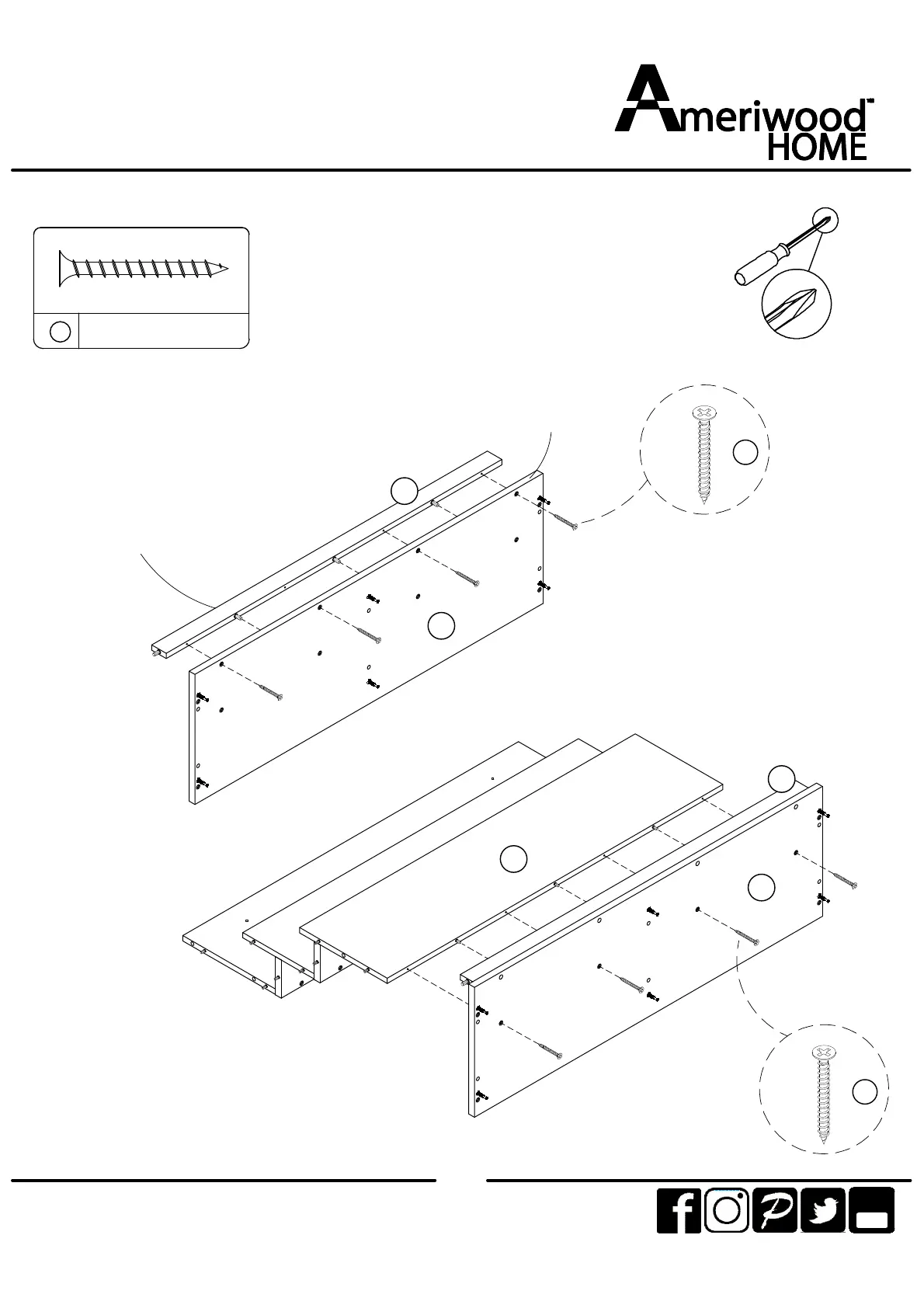 Ameriwood™
HOME