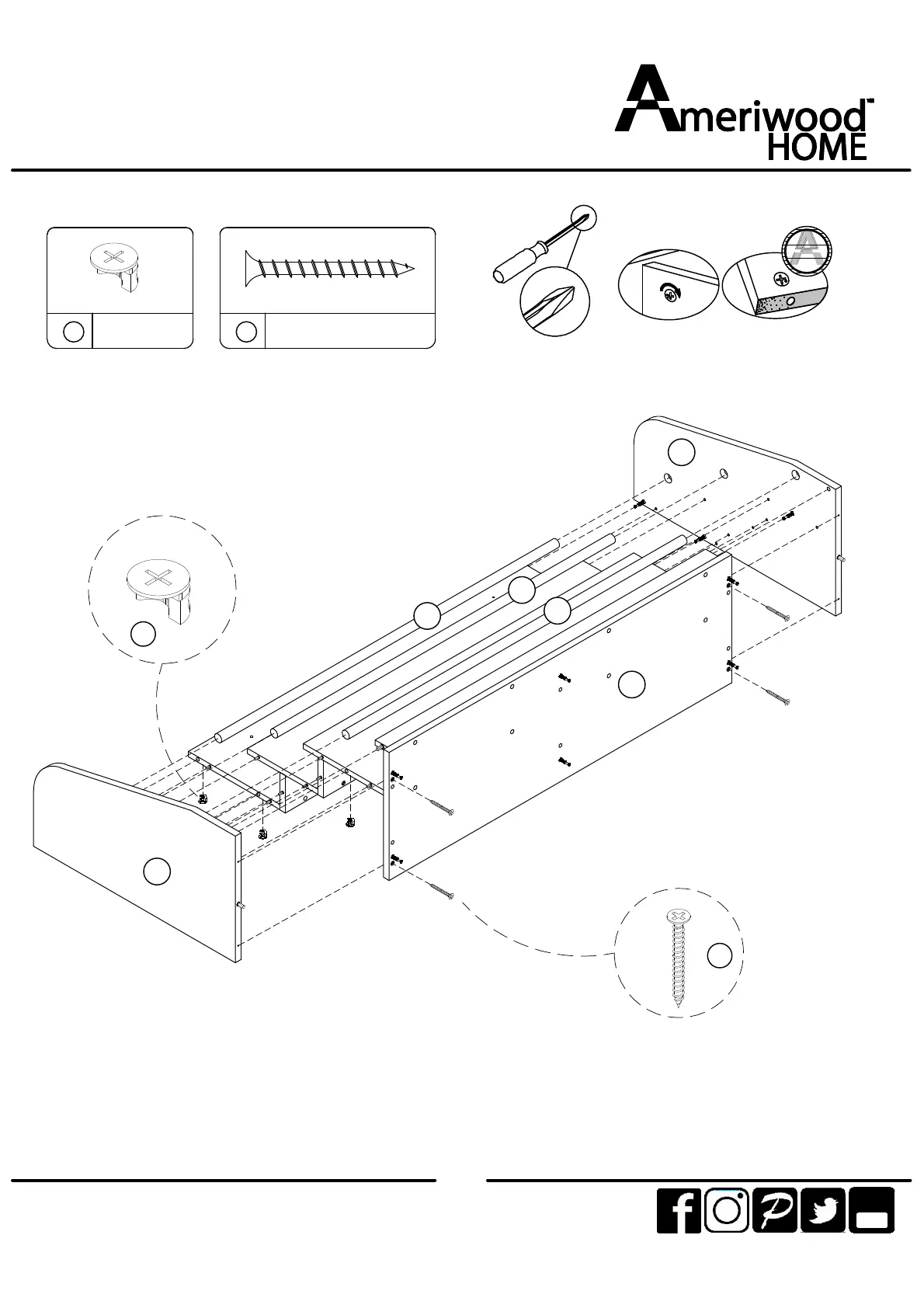 Ameriwood™
HOME

A