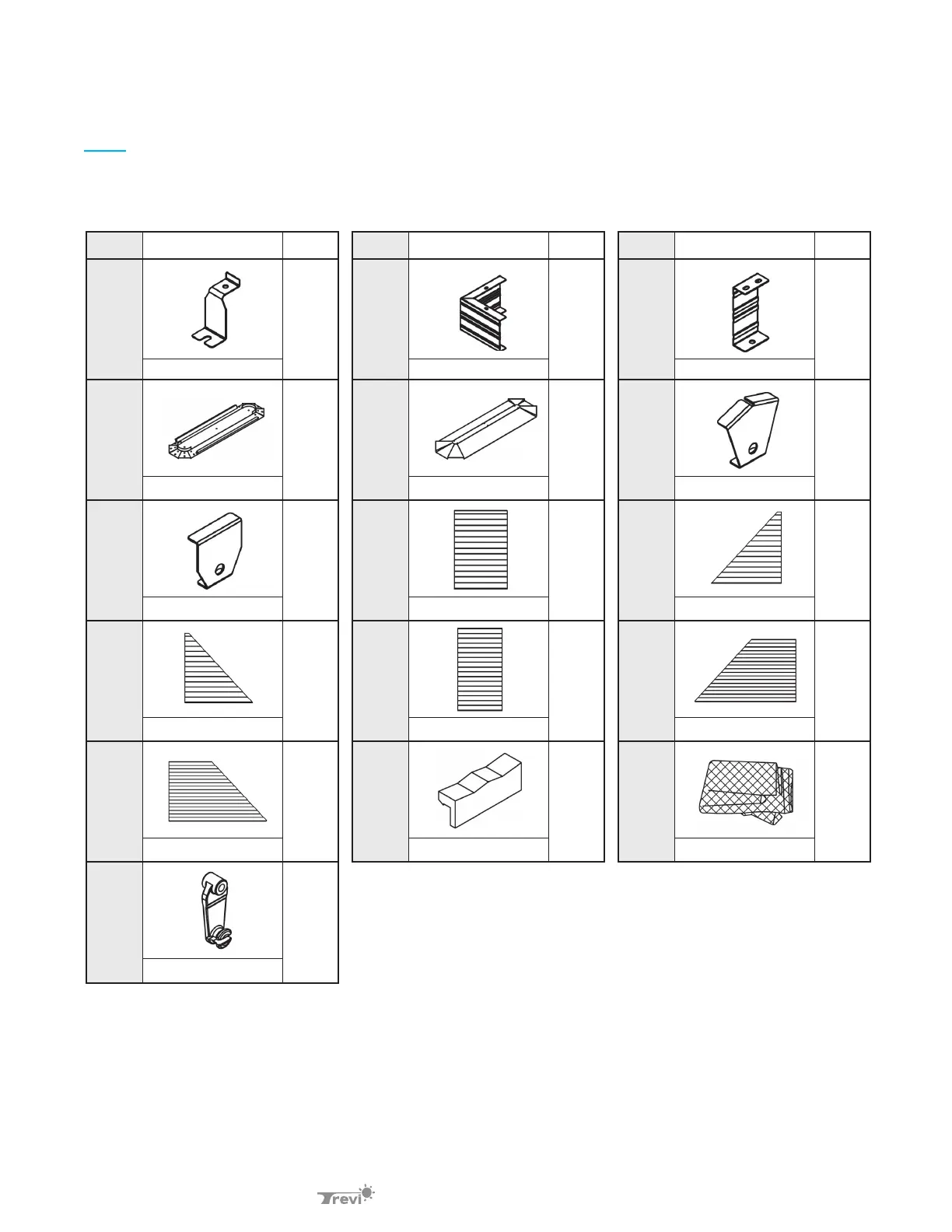 Trevi