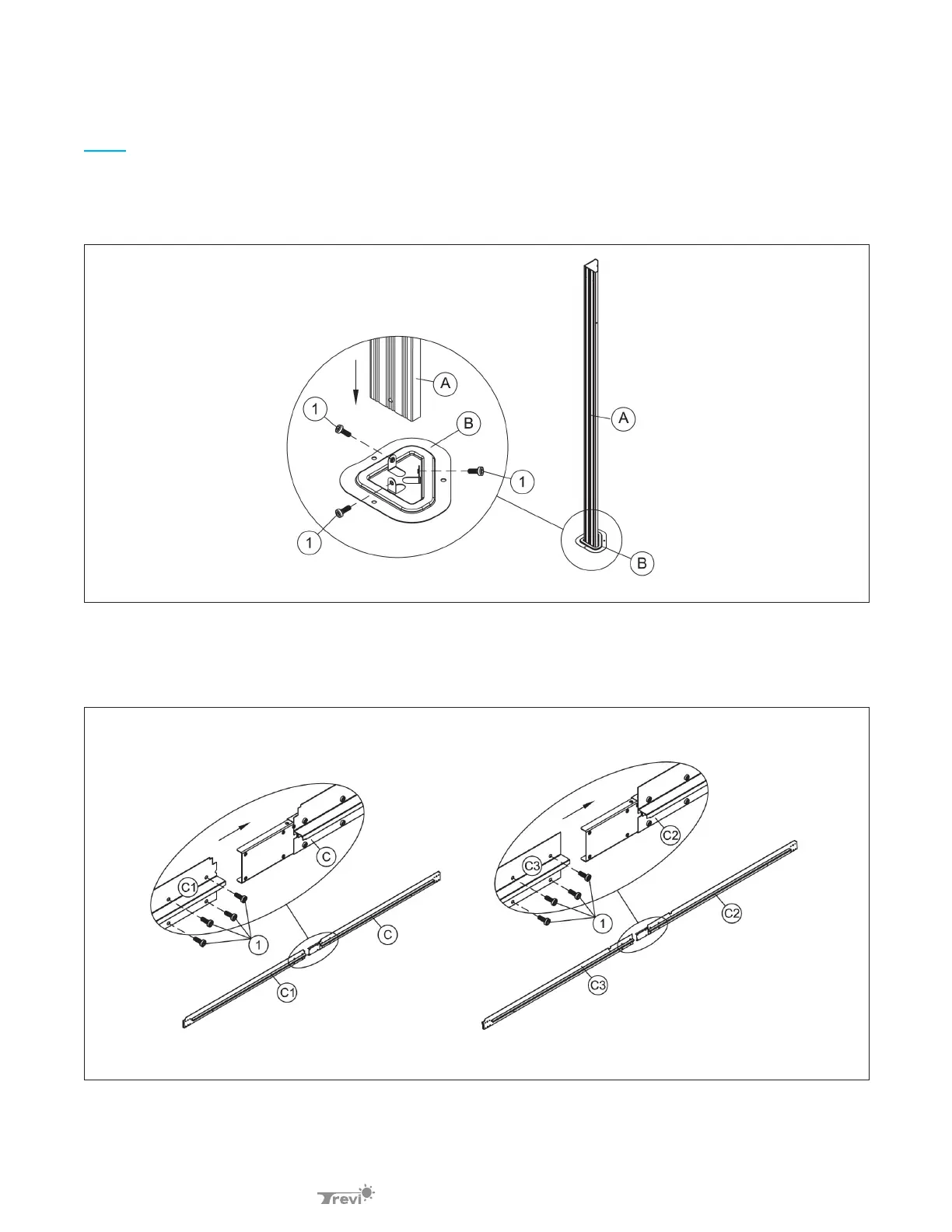 A
1
B
1
1
A
B

C
C1
1
C
C1
C2
C3
1
C2
C3

Trevi