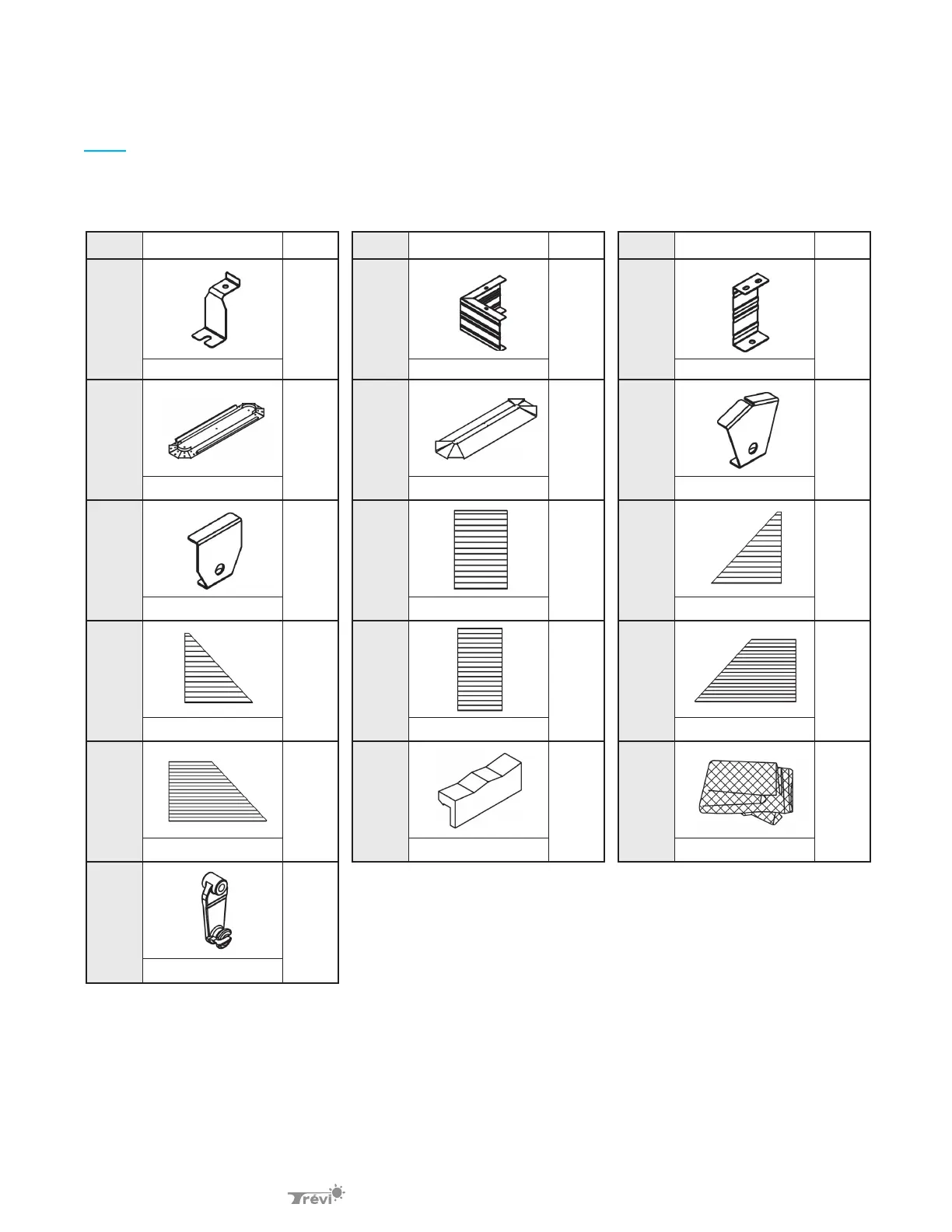 Trévi