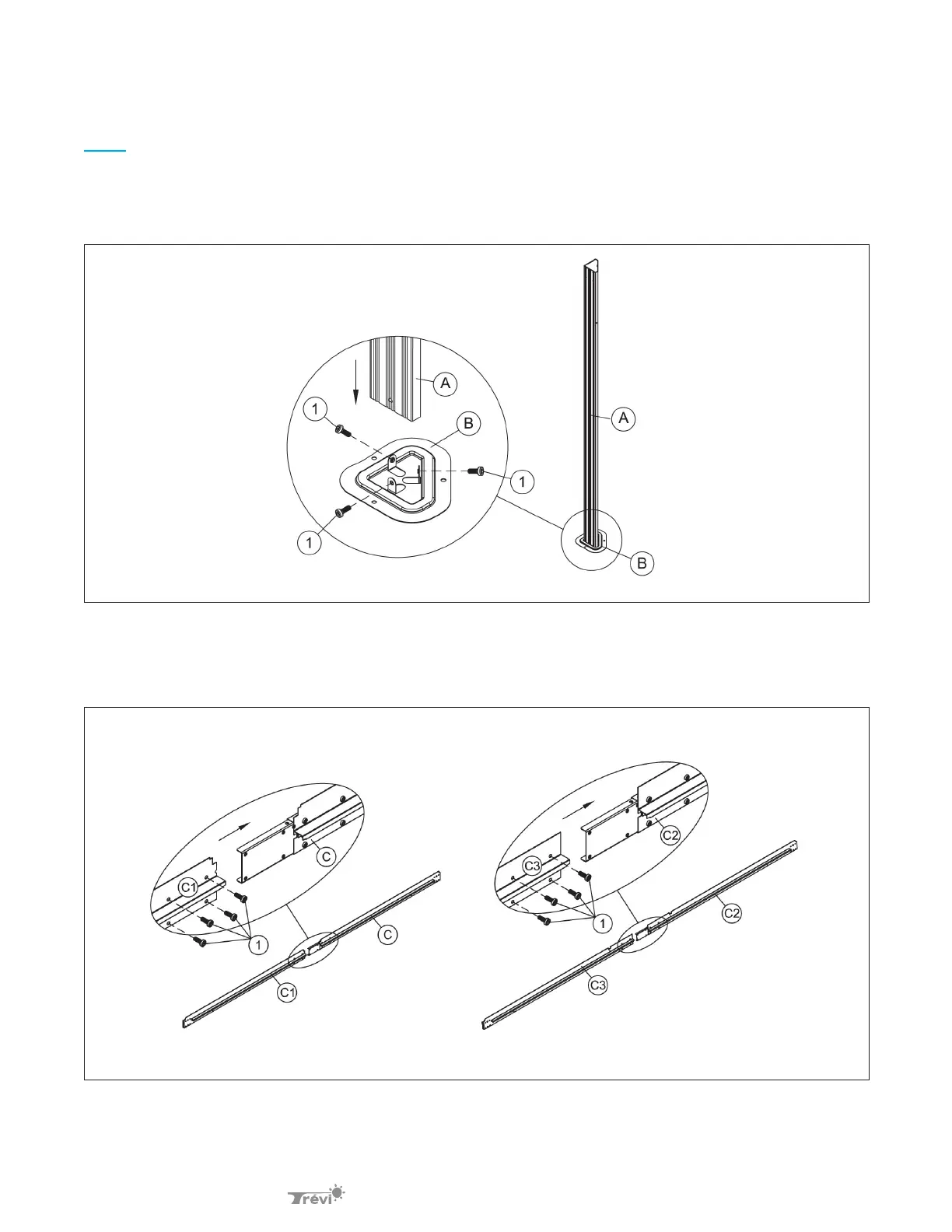 A

1

B

1

1

A

B

C

C1

1

C

C1

C2

C3

1

C2

C3

Trévi