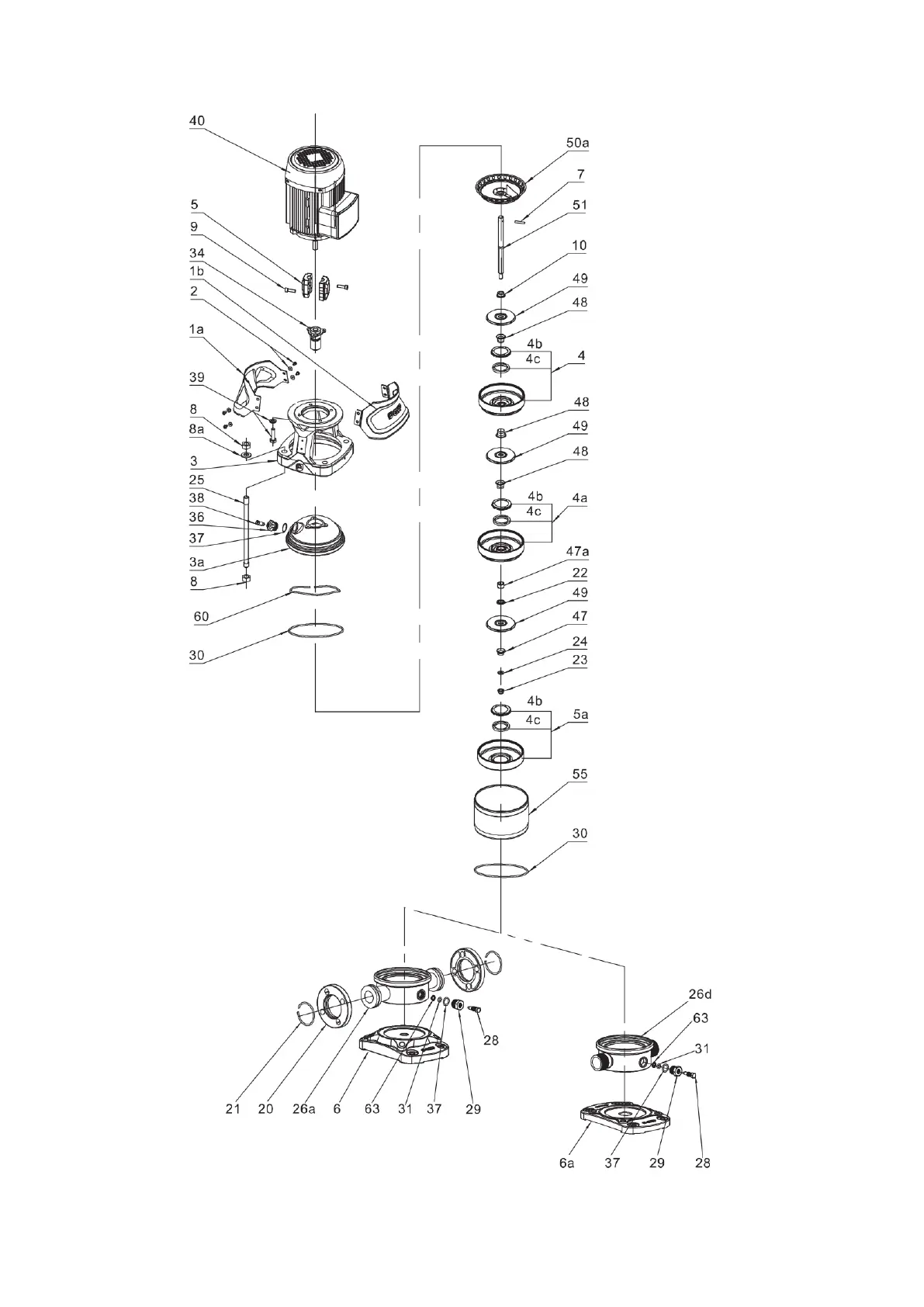 40
5
9
34
1b
2
1a
39
8
8a
3
25
38
36
37
3a
8
60
30

50a
7
51
10
49
48
4b
4c
4
48
49
48
4b
4c
4a
47a
22
49
47
24
23
4b
4c
5a
55
30

28
21
20
26a
6
63
31
37
29

26d
63
31
6a
37
29
28