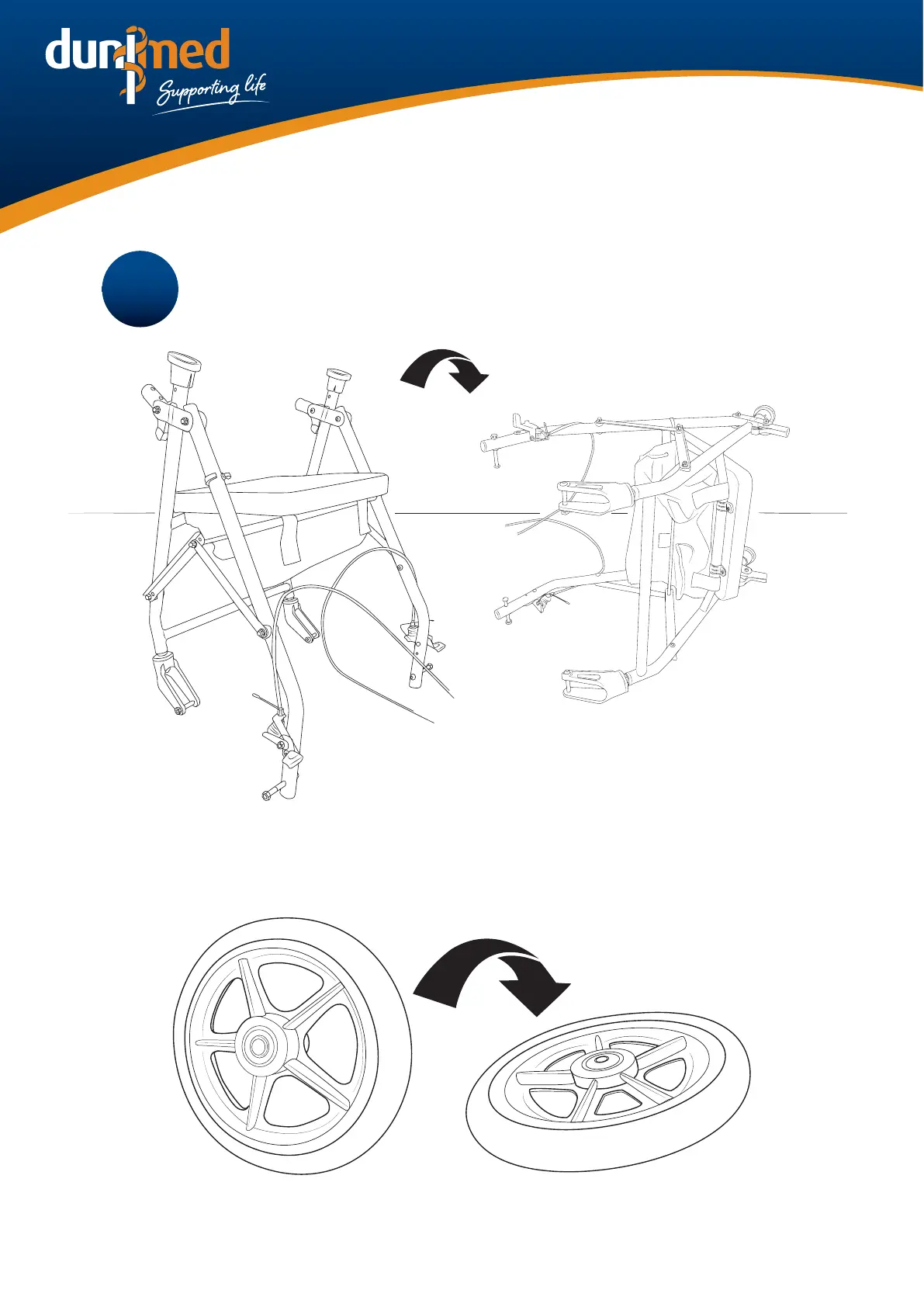 dunimed
Supporting life