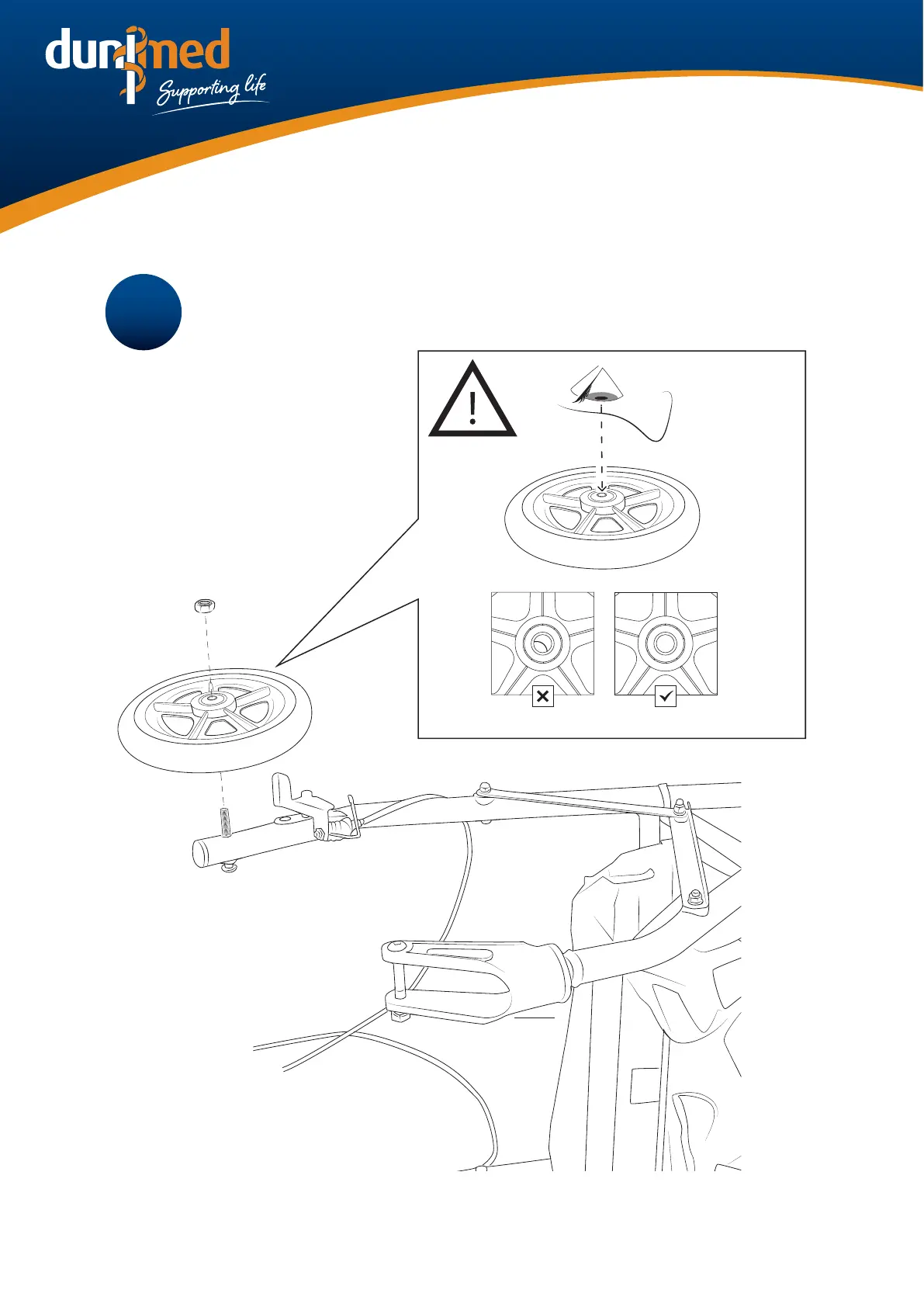 dunimed
Supporting life

!