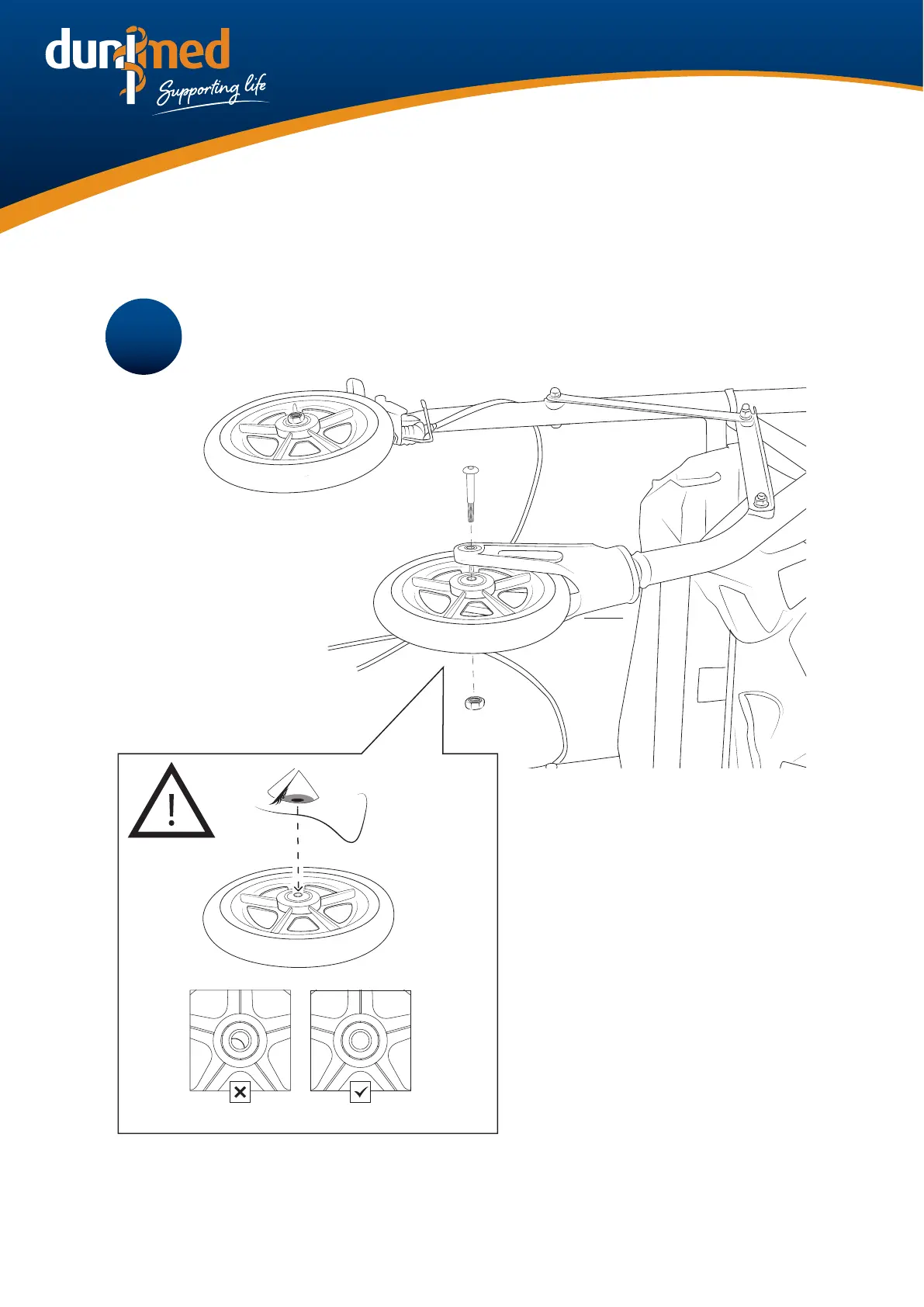 dunimed
Supporting life