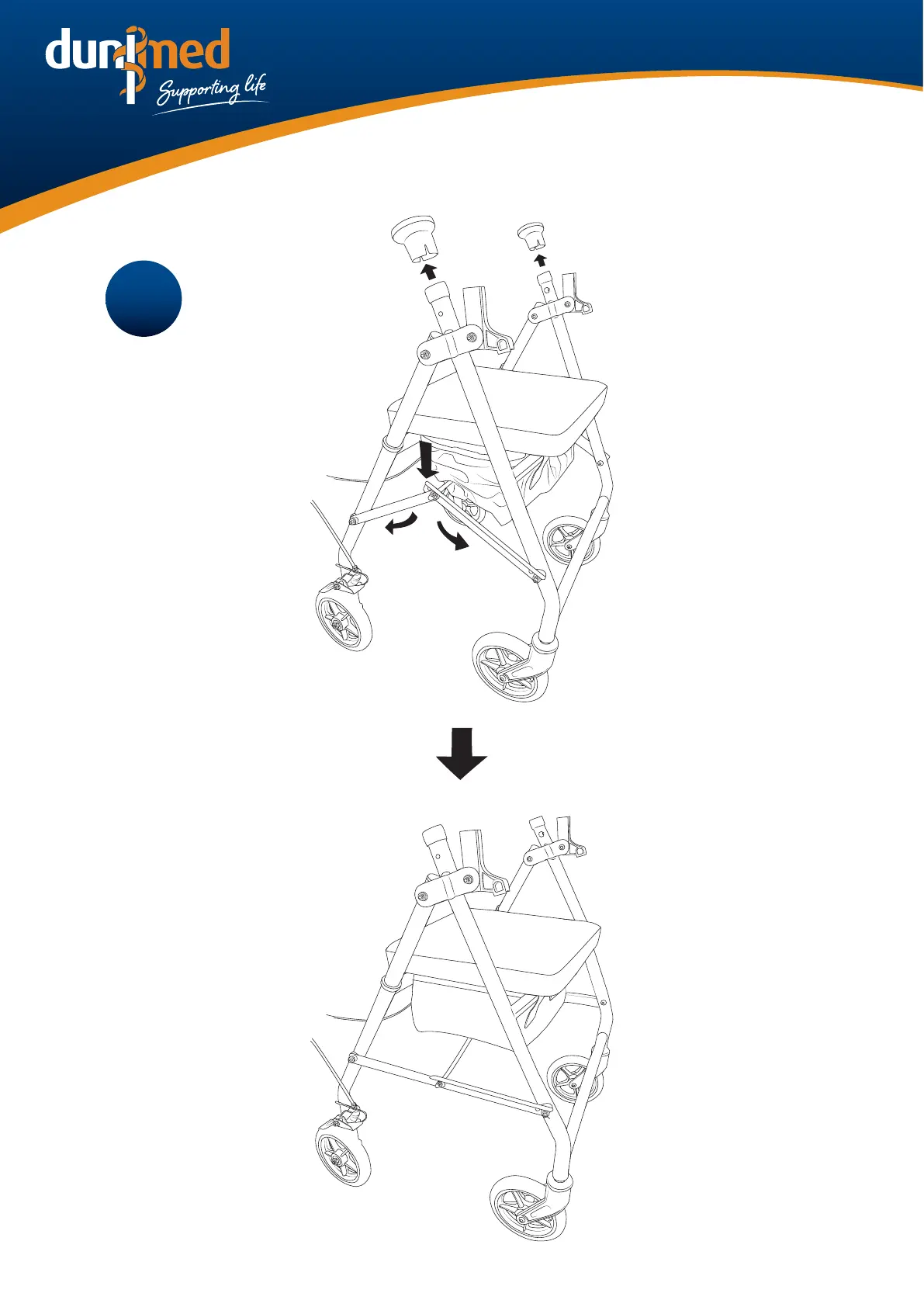 dunimed
Supporting life