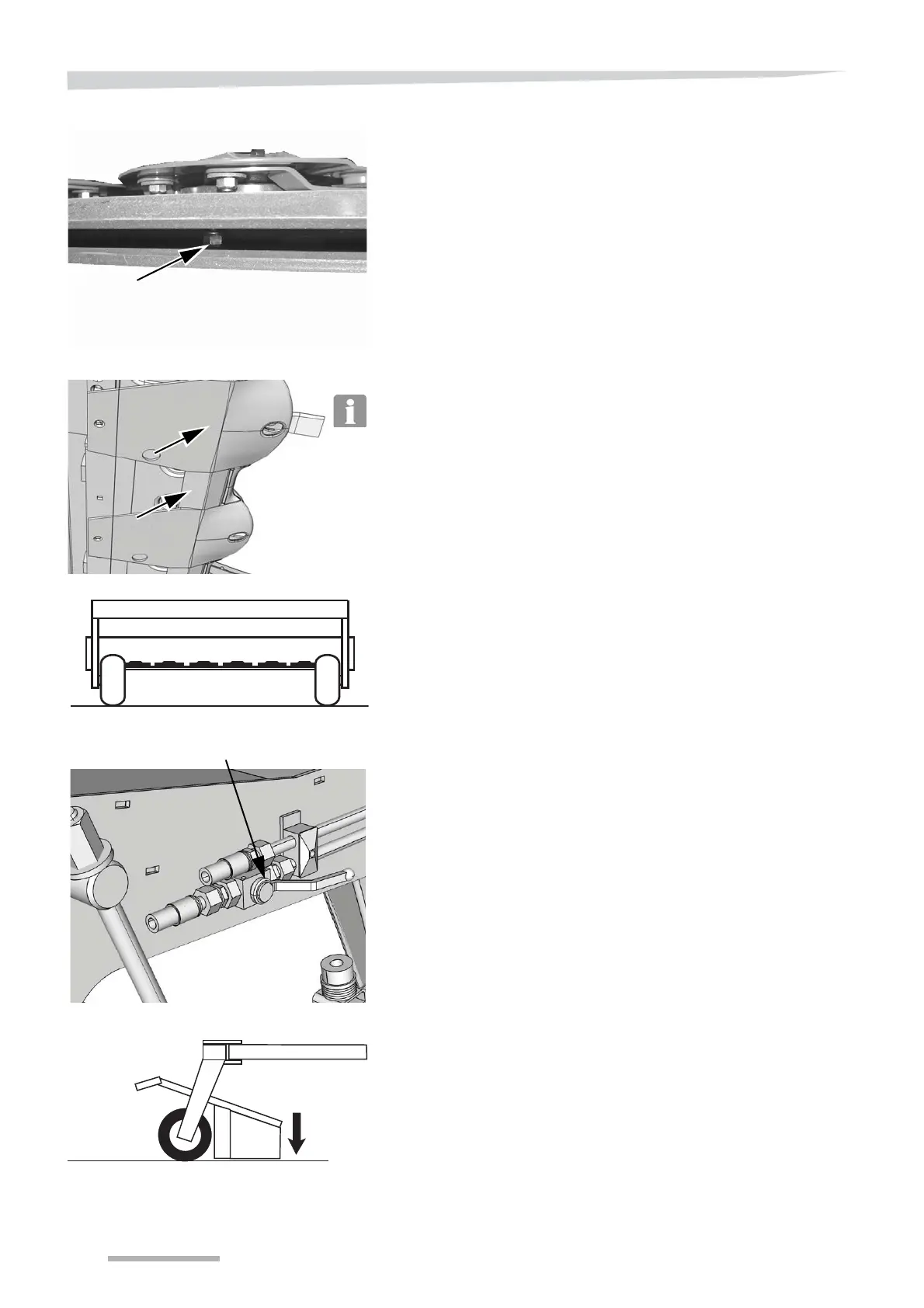 i