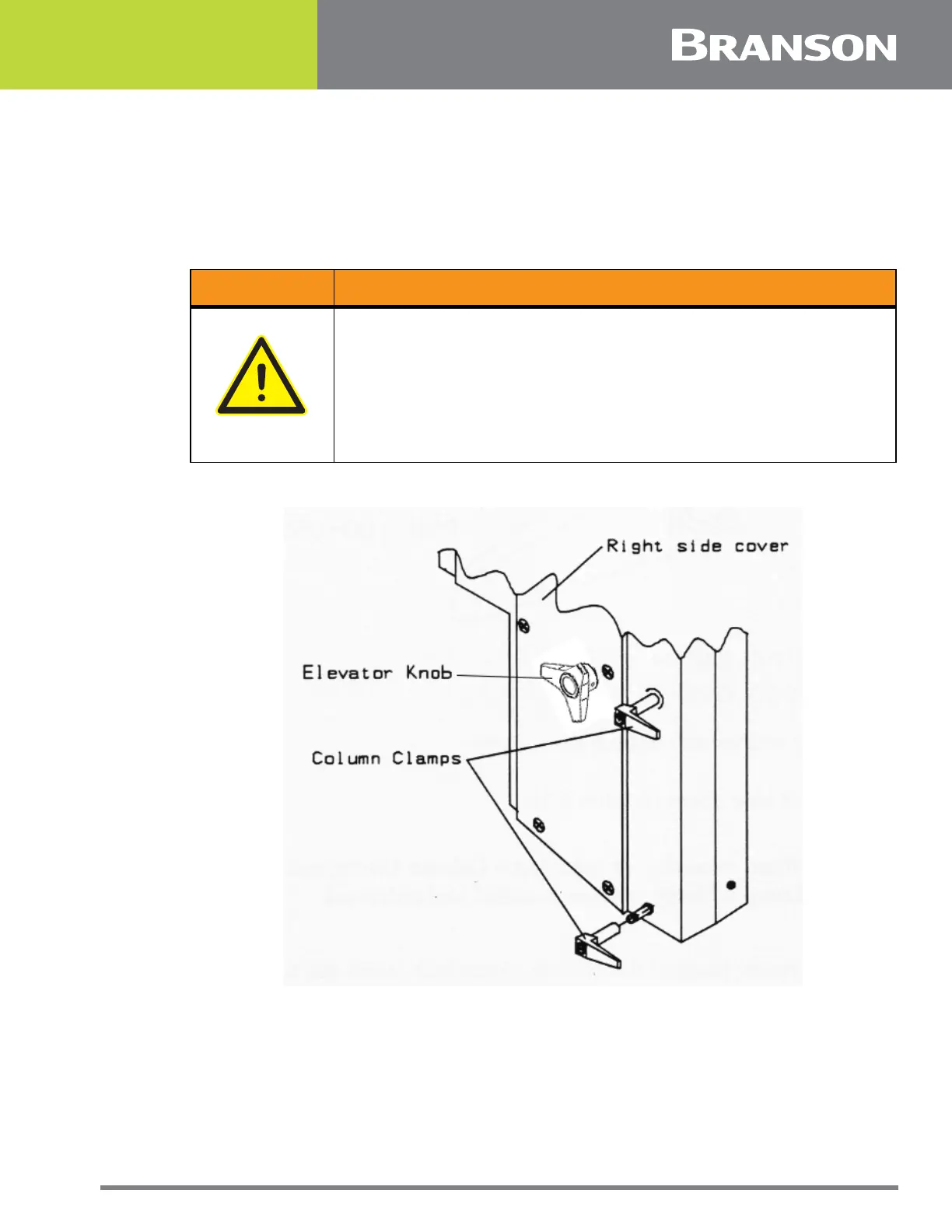 BRANSON

Right side cover

Elevator Knob

Column Clamps