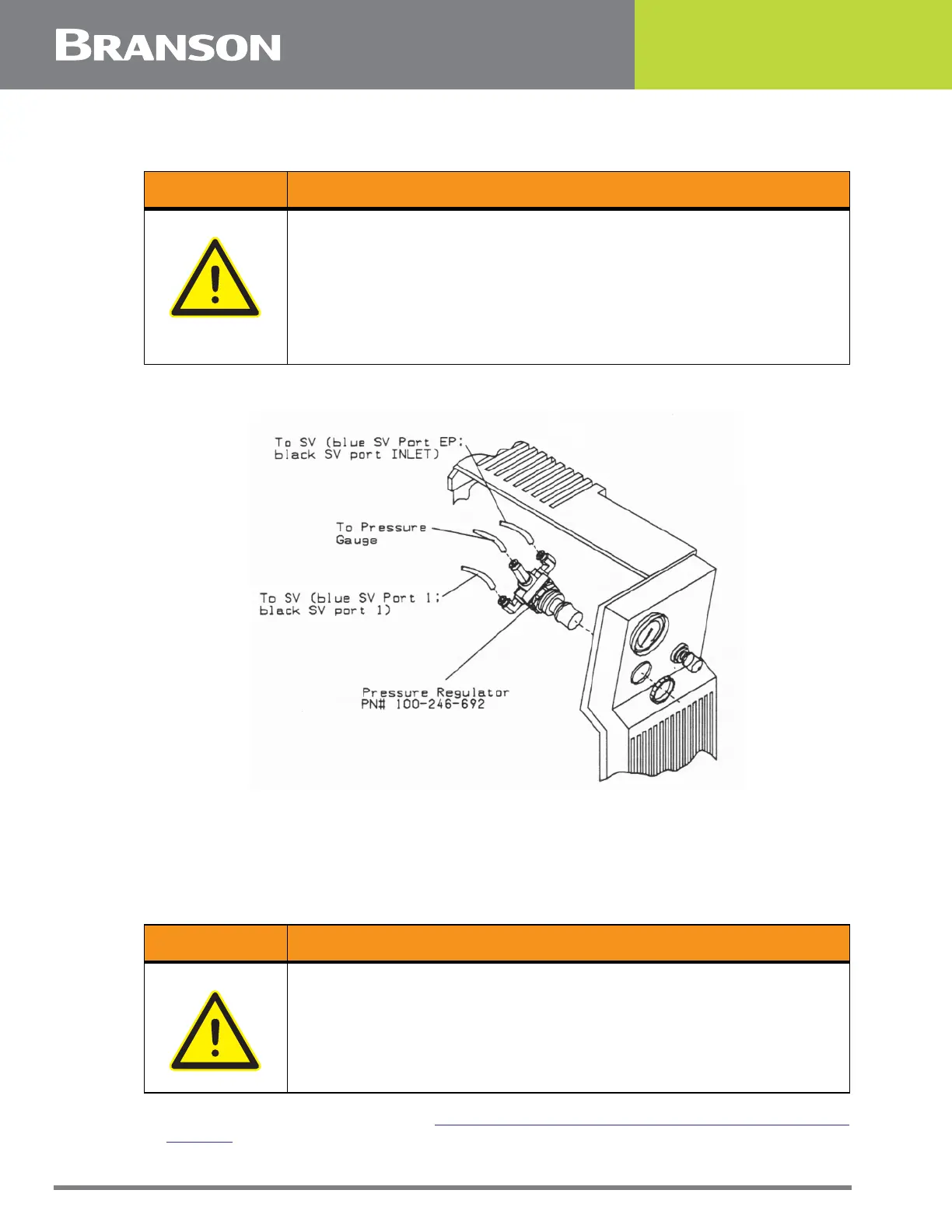 BRANSON

To SV (blue SV Port EP; black SV port INLET)

To Pressure Gauge

To SV (blue SV Port 1; black SV port 1)

Pressure Regulator PN# 100-246-692