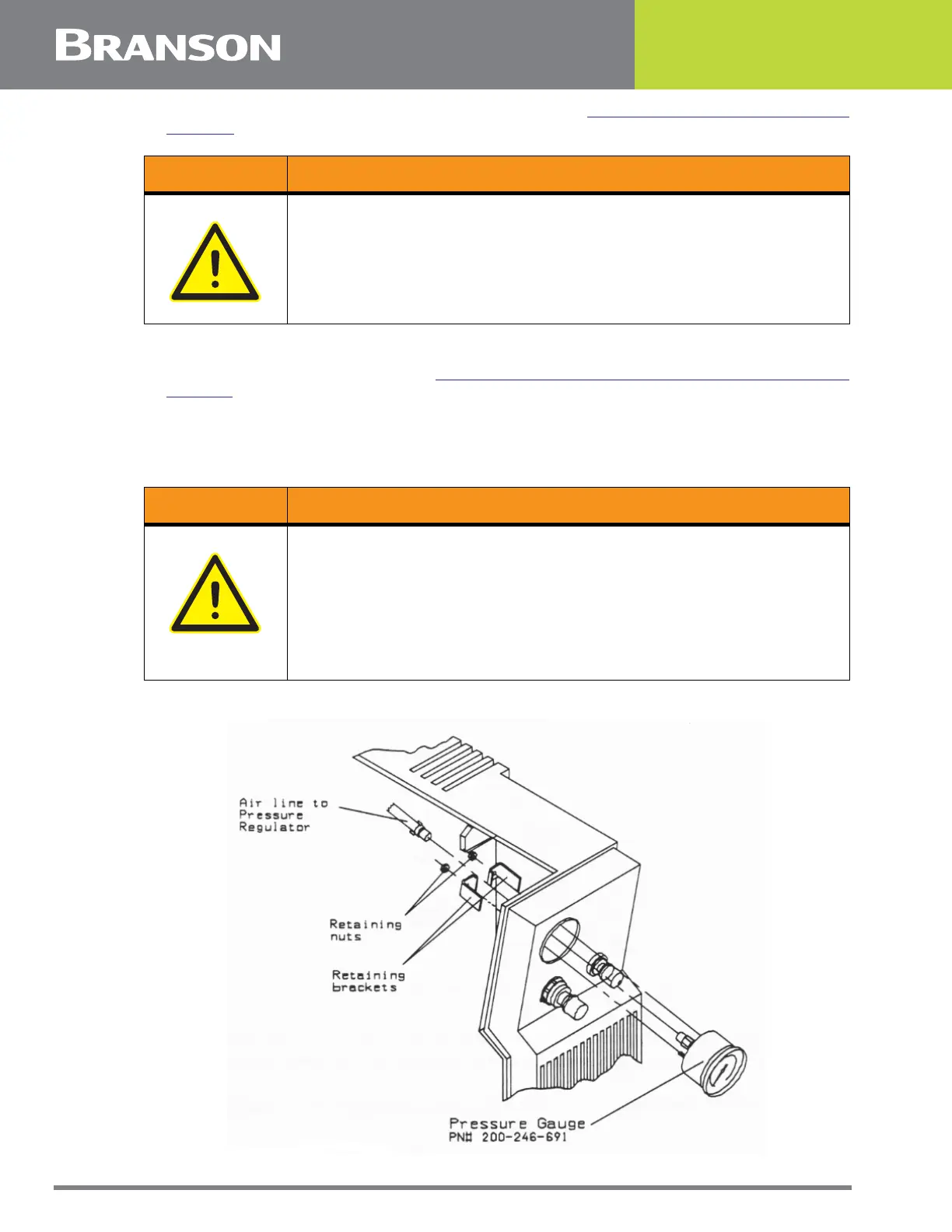 BRANSON

Air line to Pressure Regulator

Retaining nuts

Retaining brackets

Pressure Gauge PN# 200-246-691