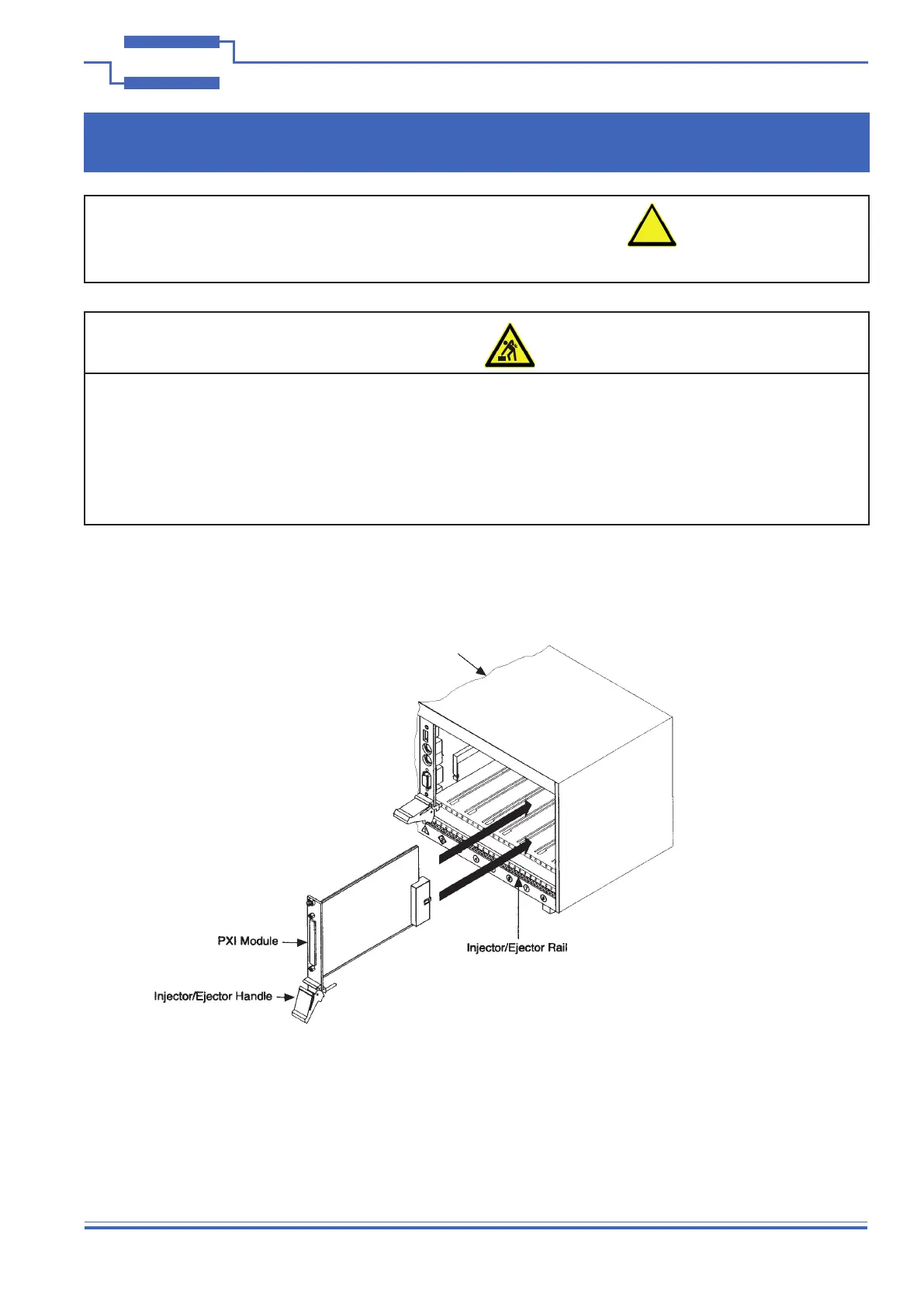 PXI Module

Injector/Ejector Rail

Injector/Ejector Handle