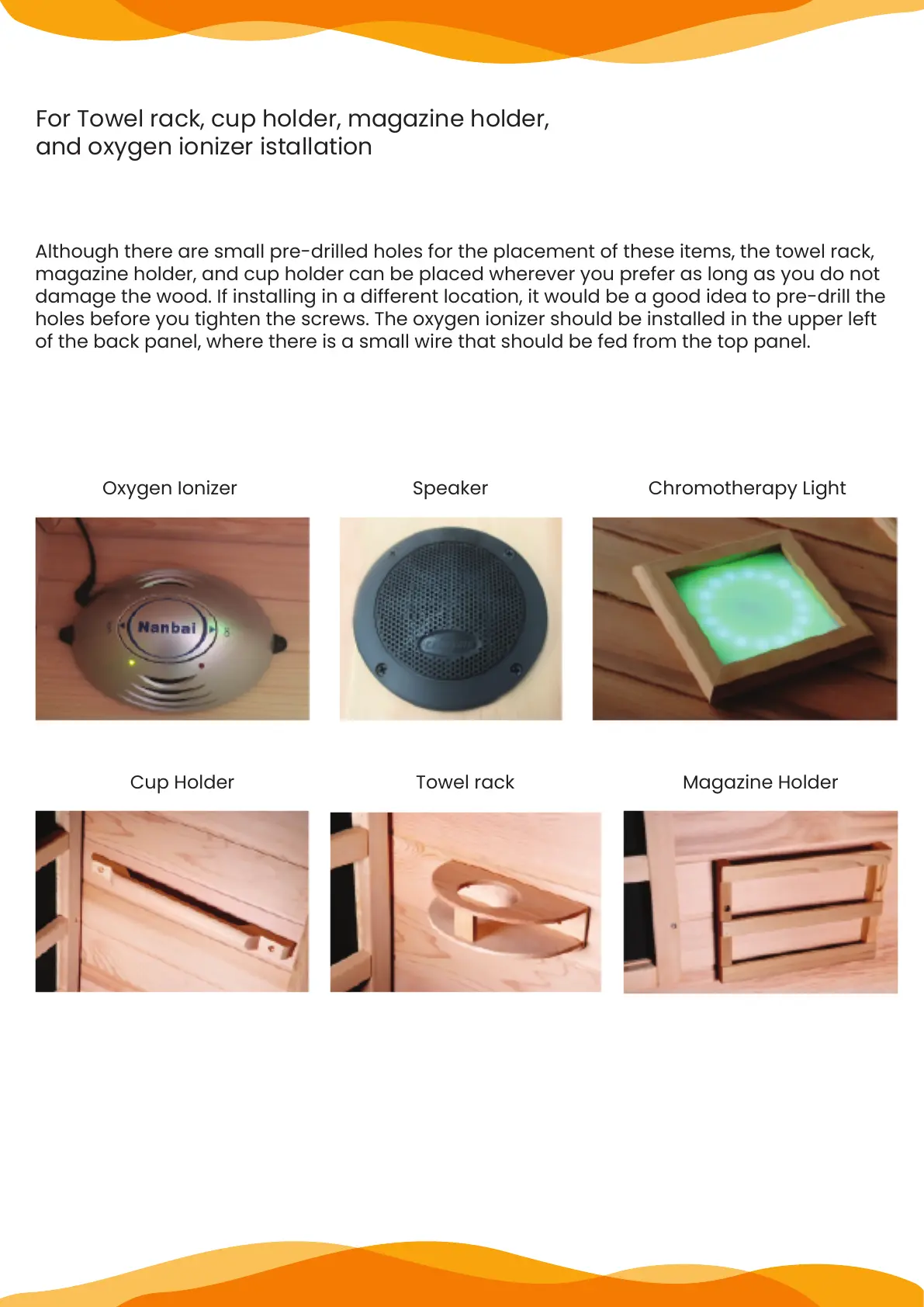 For Towel rack, cup holder, magazine holder, and oxygen ionizer istallation

Although there are small pre-drilled holes for the placement of these items, the towel rack, magazine holder, and cup holder can be placed wherever you prefer as long as you do not damage the wood. If installing in a different location, it would be a good idea to pre-drill the holes before you tighten the screws. The oxygen ionizer should be installed in the upper left of the back panel, where there is a small wire that should be fed from the top panel.

Oxygen Ionizer

Nanbai

Speaker

Chromotherapy Light

Cup Holder

Towel rack

Magazine Holder