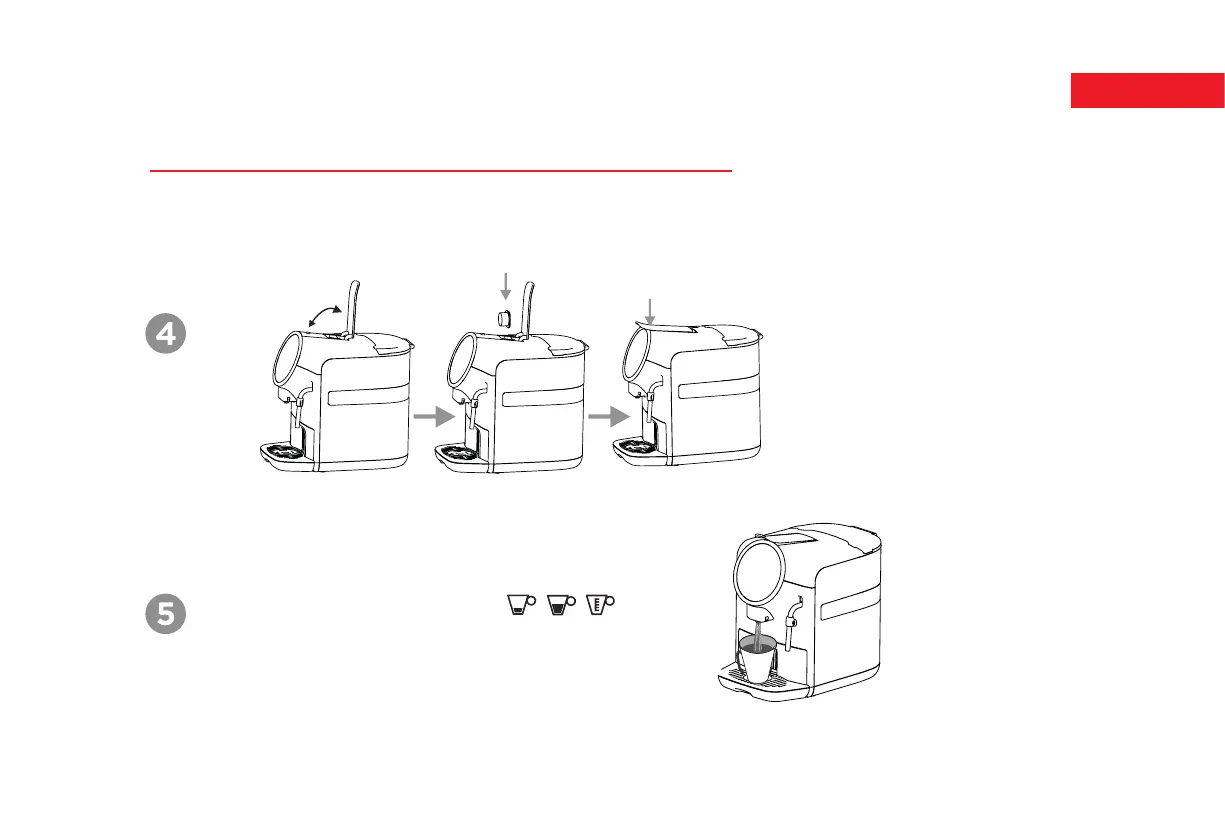 4

5