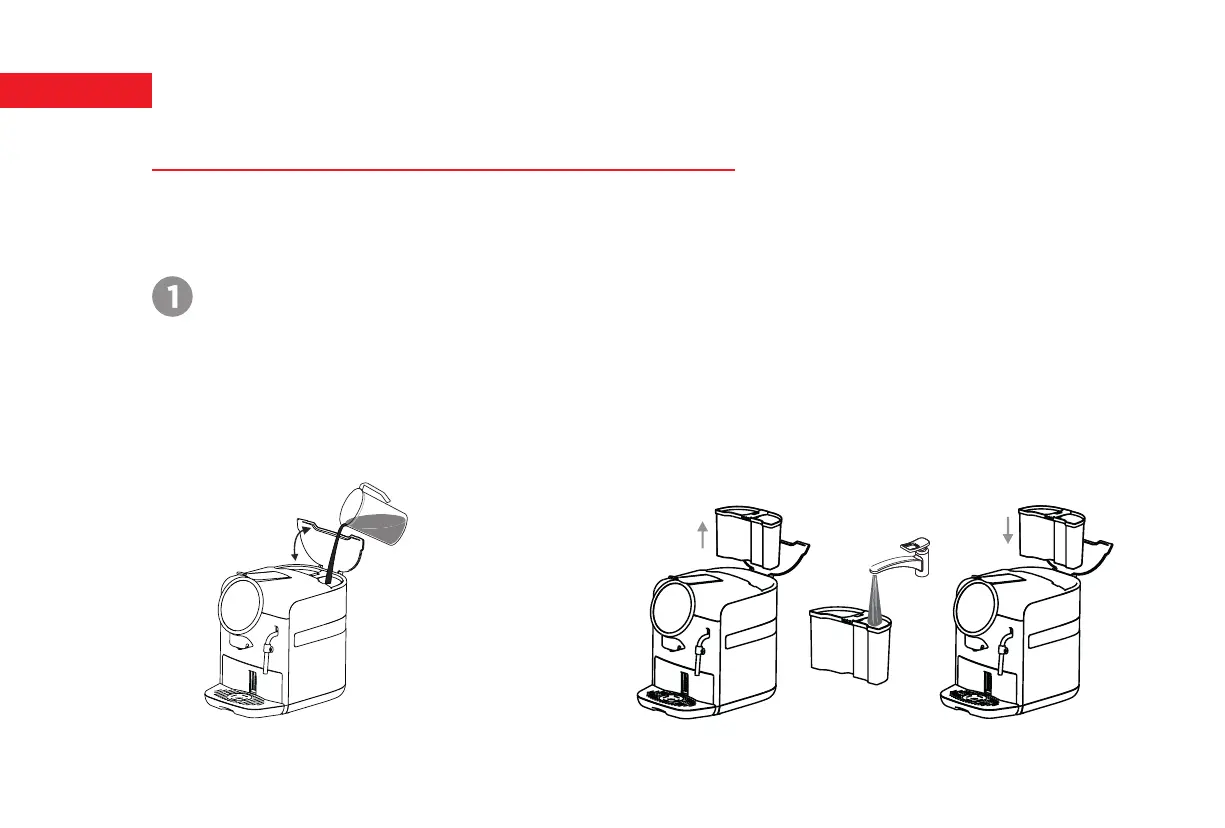 1