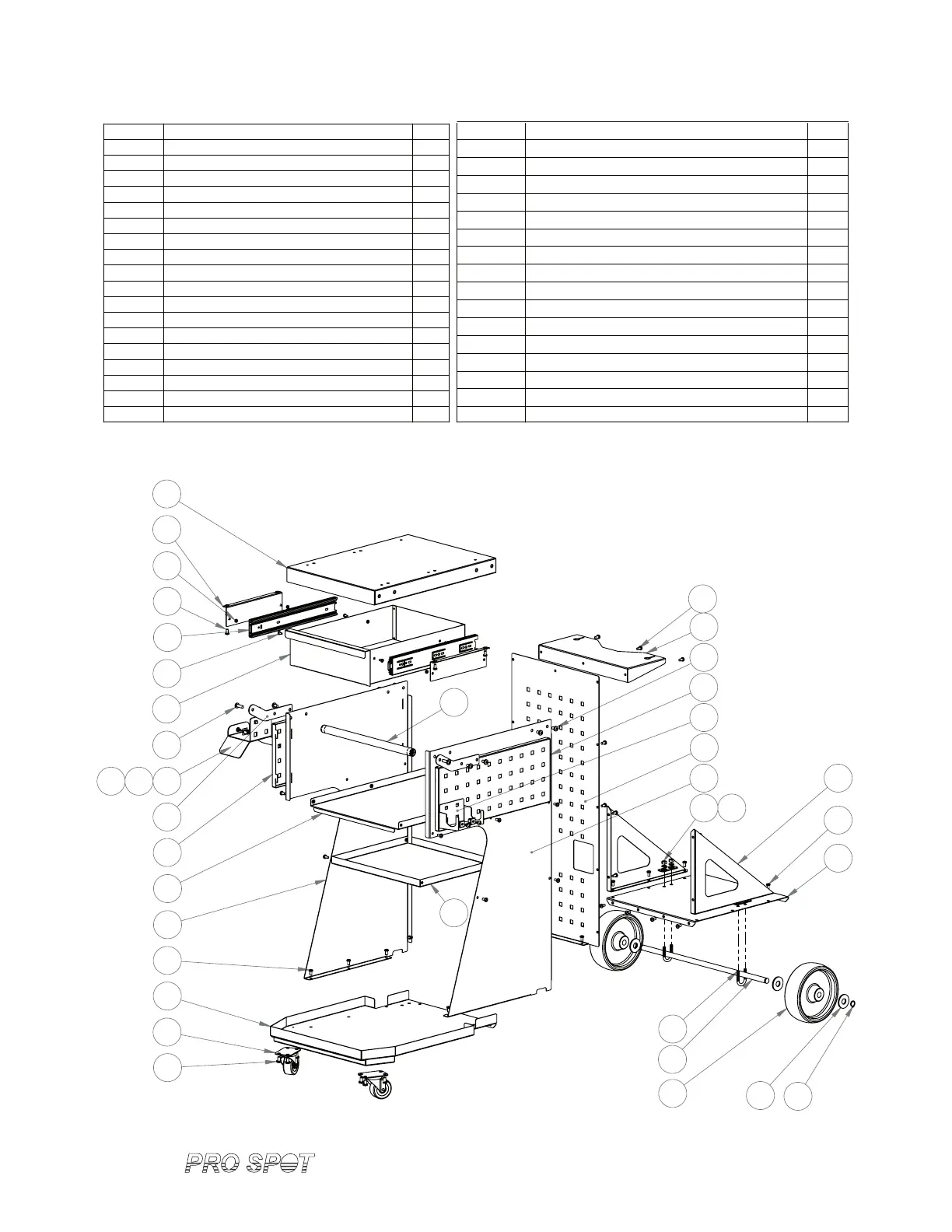 PRO SPOT