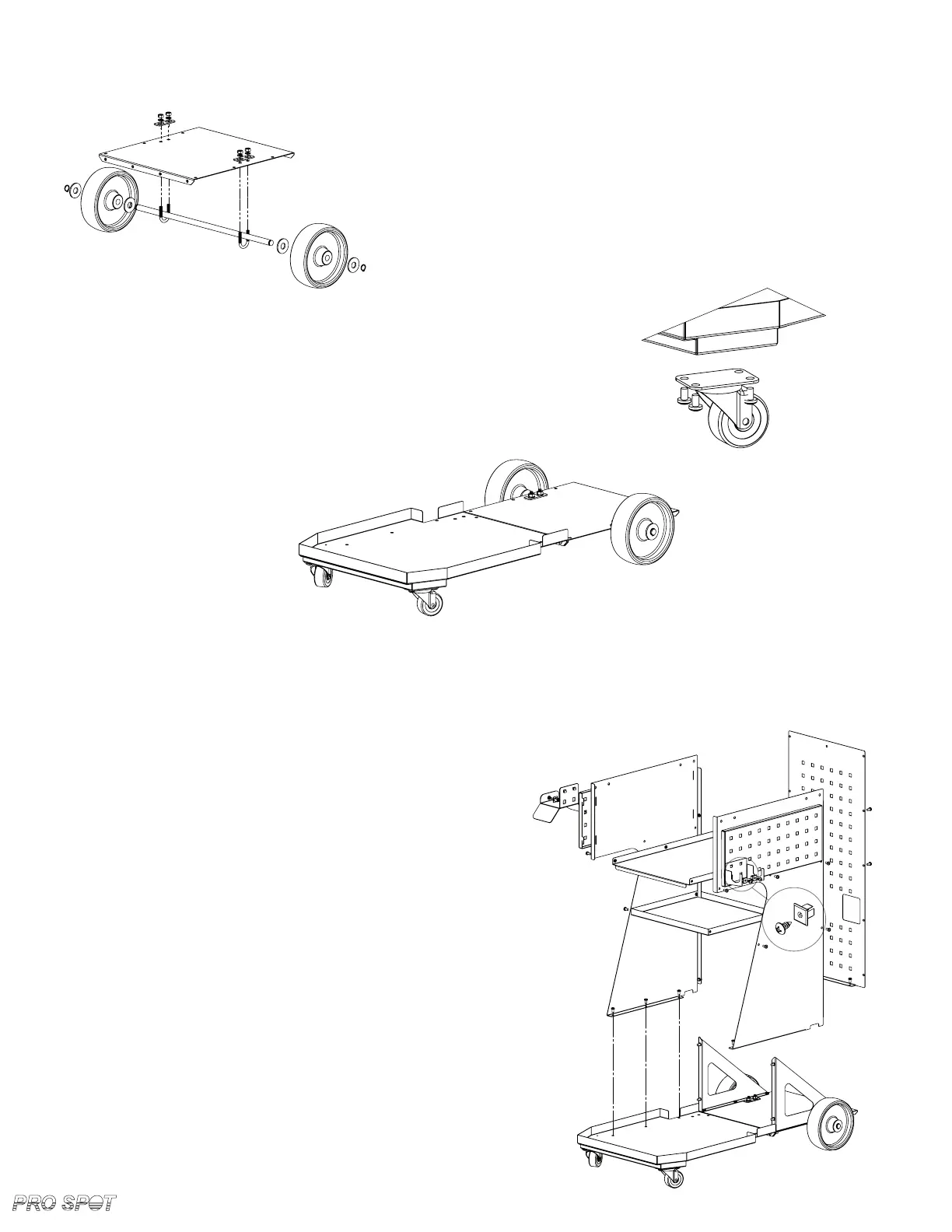 PRO SPOT