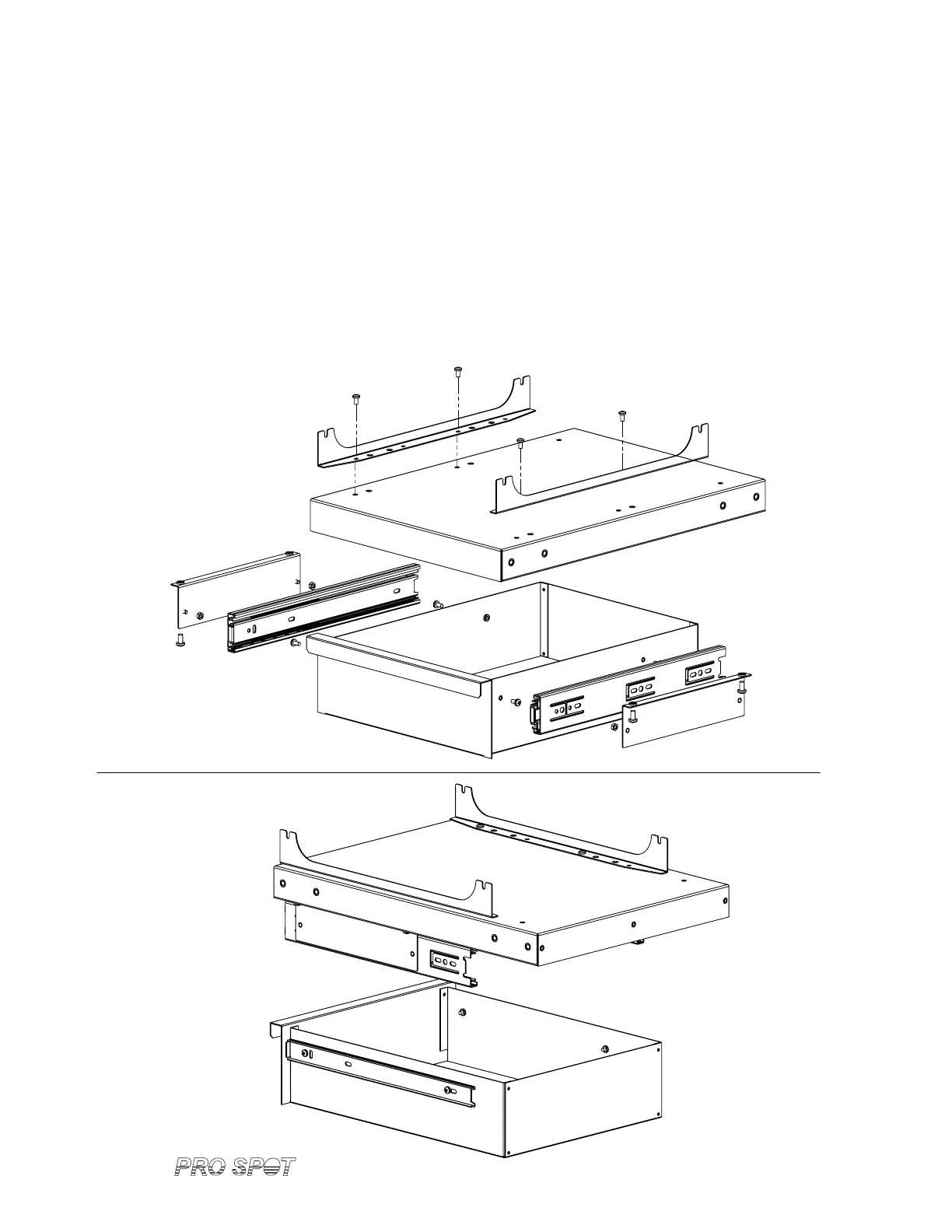 PRO SPOT