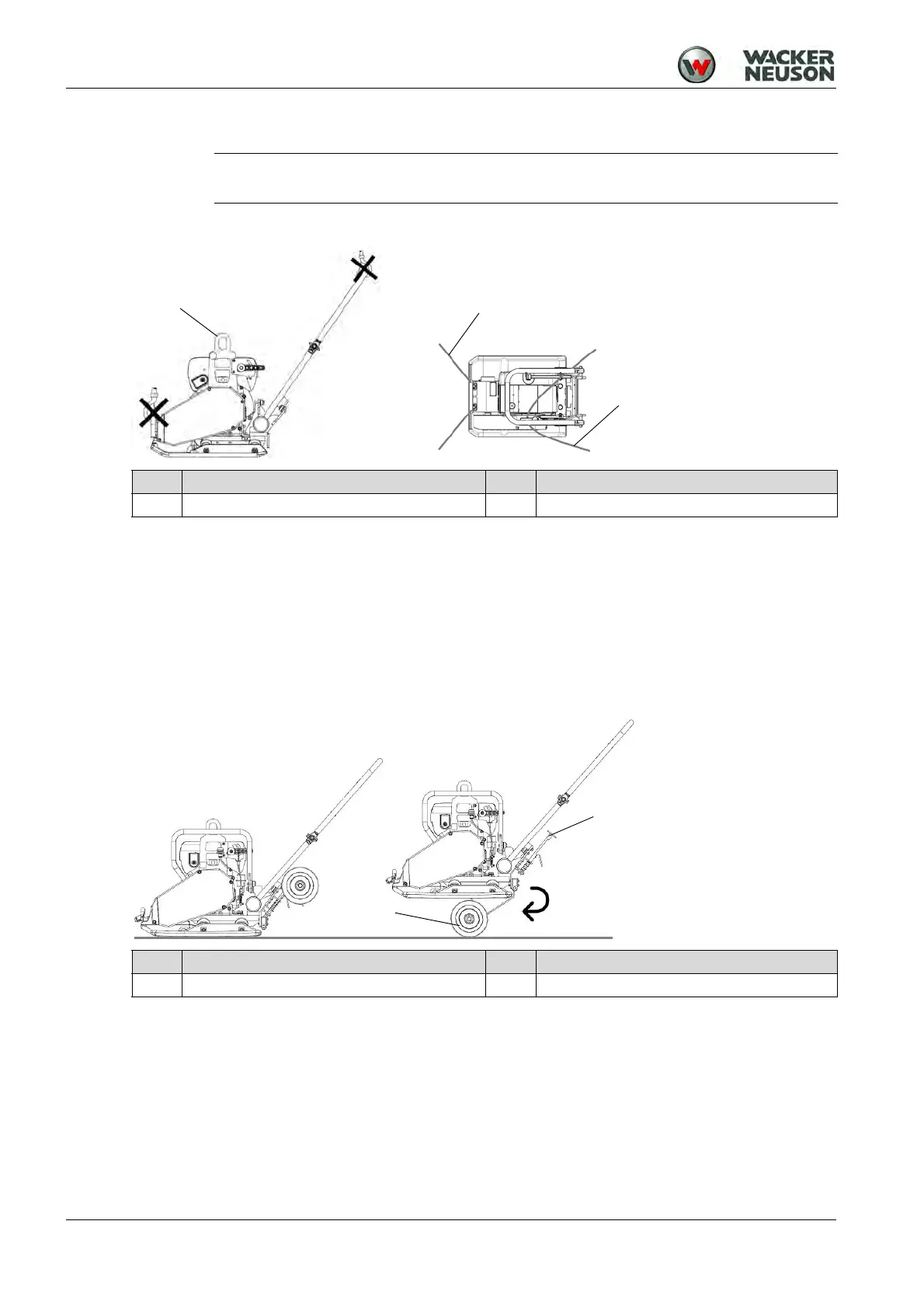 WACKER NEUSON