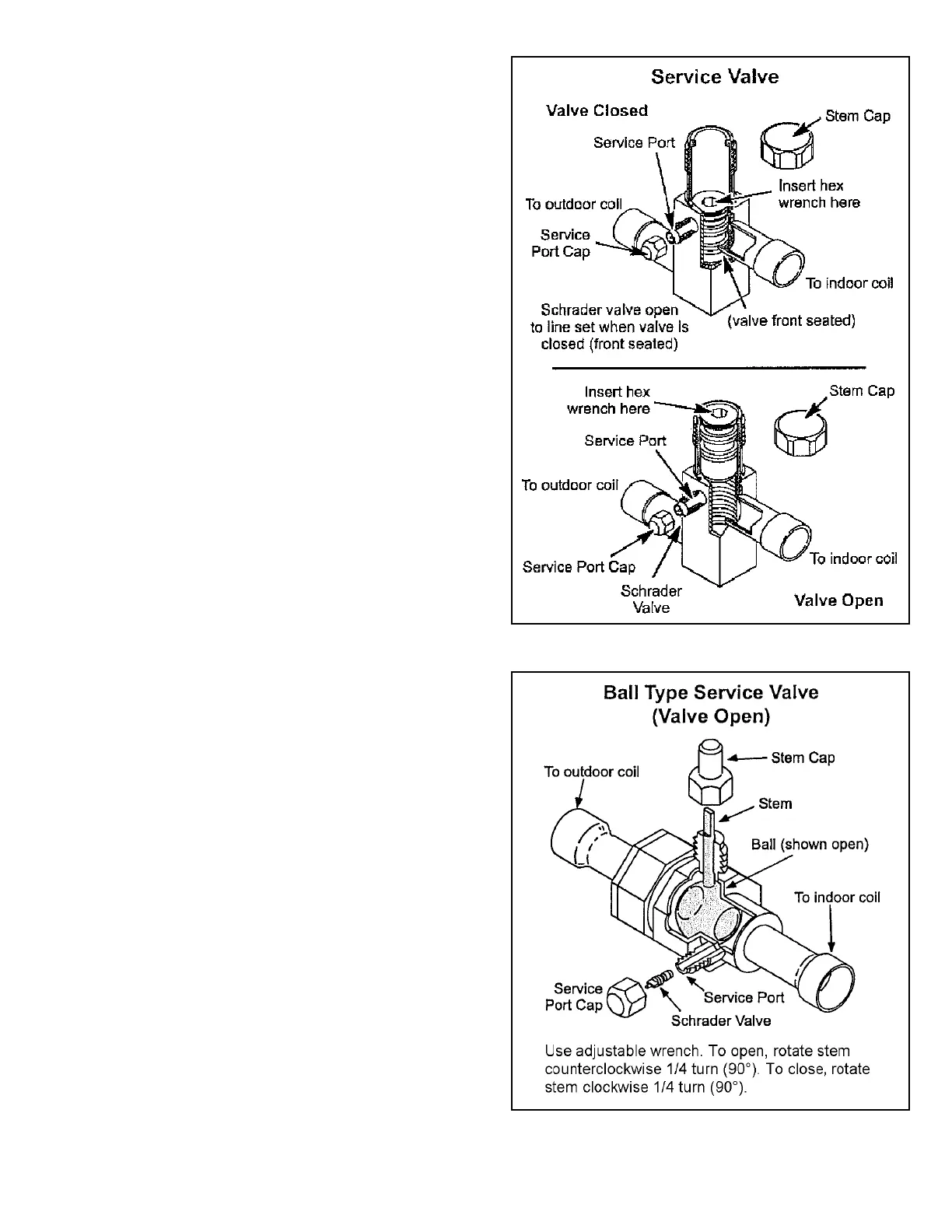 Service Valve

Valve Closed

Stem Cap

Service Port

Insert hex wrench here

To outdoor coil

Service Port Cap

To indoor coil

Schrader valve open to line set when valve is closed (front seated)

(valve front seated)

Insert hex wrench here

Stem Cap

Service Port

To outdoor coil

To indoor coil

Service Port Cap

Schrader Valve

Valve Open

Ball Type Service Valve (Valve Open)

Stem Cap

To outdoor coil

Stem

Ball (shown open)

To indoor coil

Service Port Cap

Service Port

Schrader Valve

Use adjustable wrench. To open, rotate stem counterclockwise 1/4 turn (90°). To close, rotate stem clockwise 1/4 turn (90°).