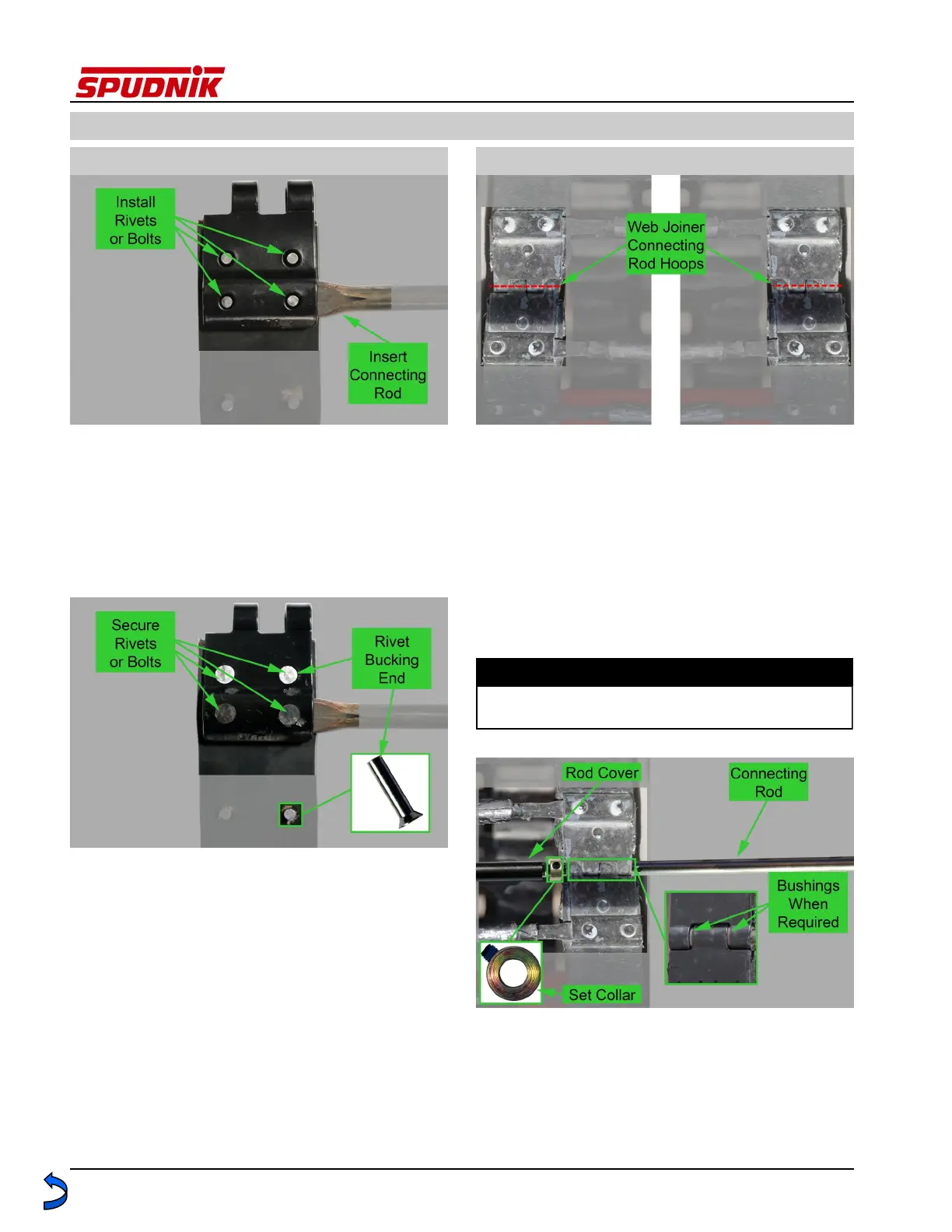 SPUDNIK

Install Rivets or Bolts

Insert Connecting Rod

Web Joiner Connecting Rod Hoops

Secure Rivets or Bolts

Rivet Bucking End

Rod Cover

Connecting Rod

Bushings When Required

Set Collar