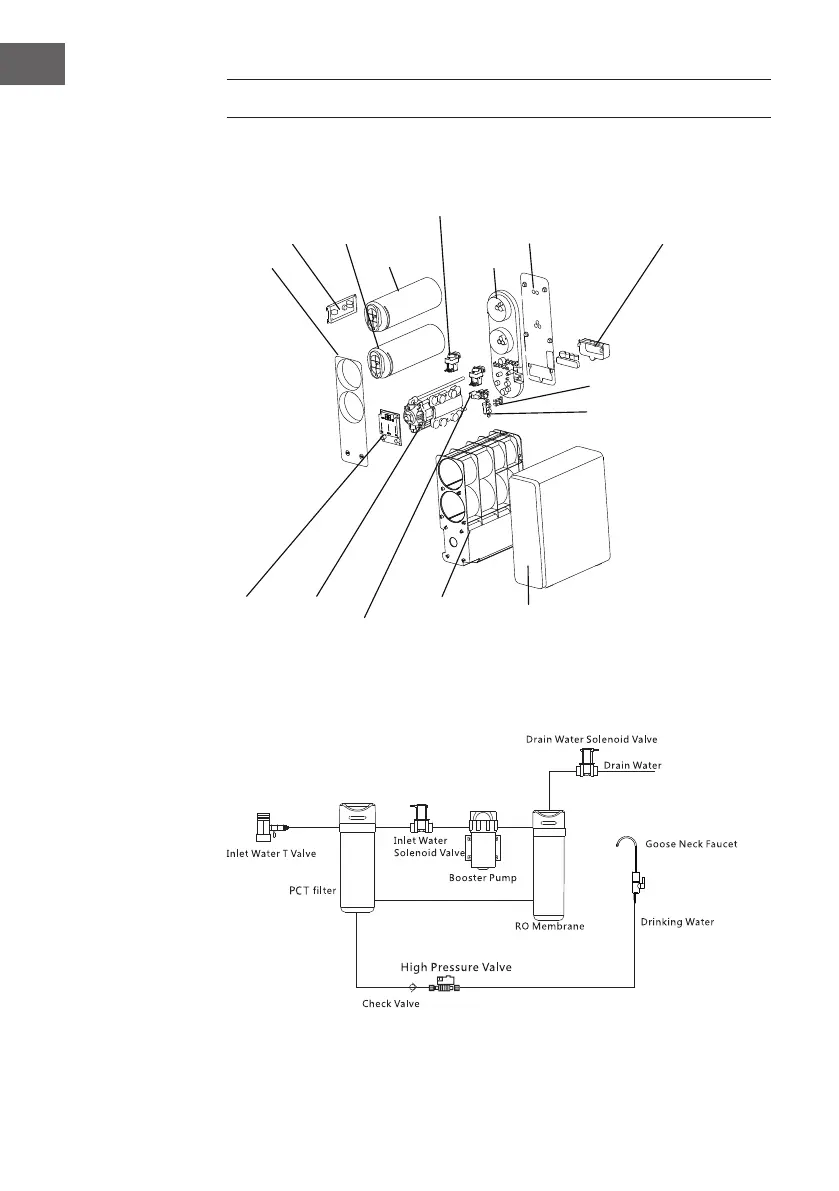 Drain Water Solenoid Valve
Drain Water
Inlet Water T Valve
Inlet Water Solenoid Valve
Booster Pump
Goose Neck Faucet
PCT filter
RO Membrane
Drinking Water
High Pressure Valve
Check Valve