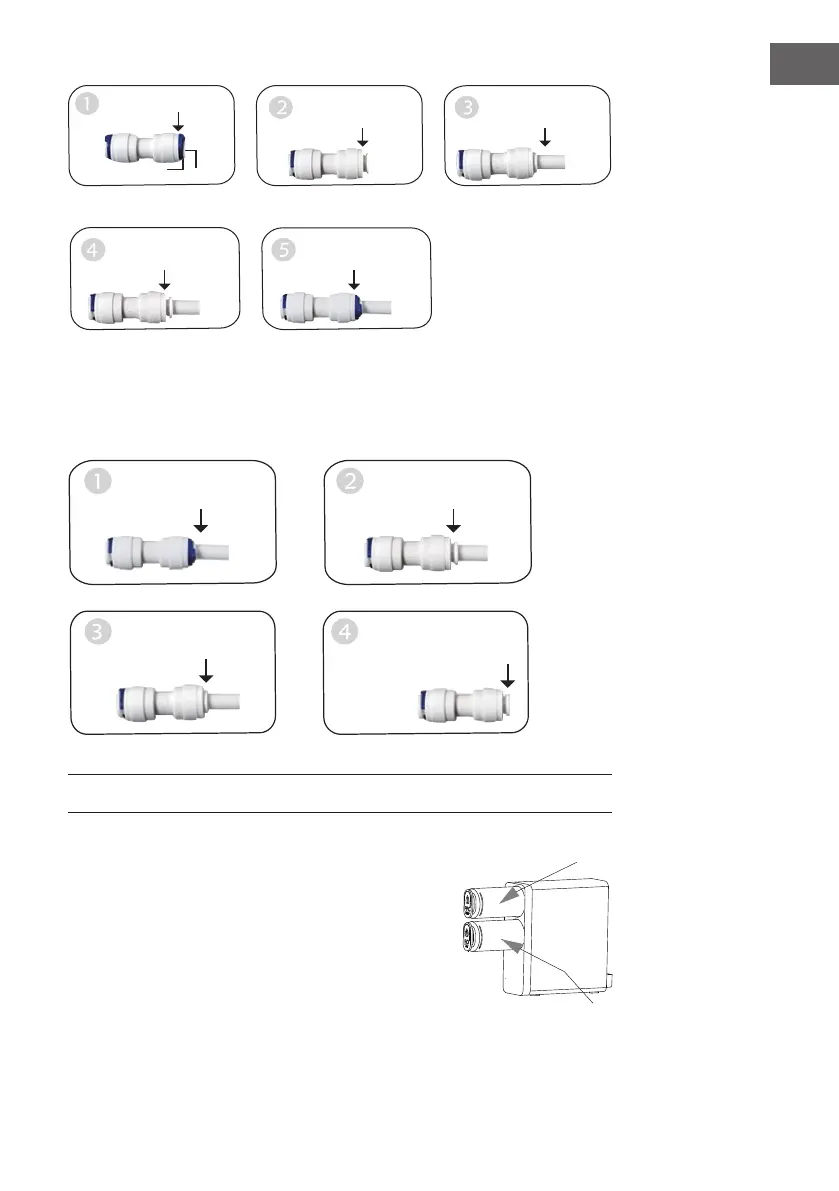 1

2

3

4

5

1

2

3

4