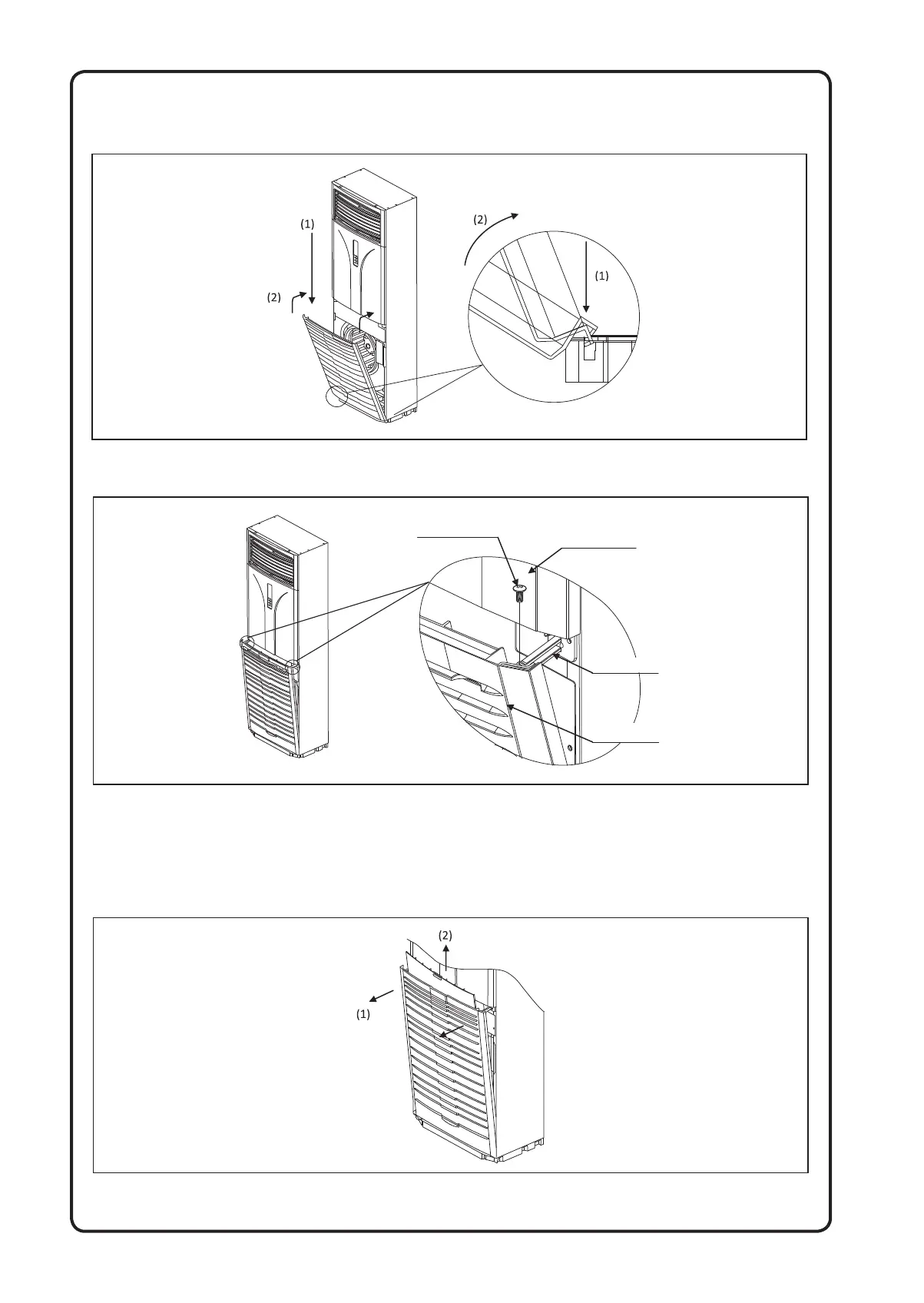 (1)
(2)
(2)
(1)

(2)
(1)