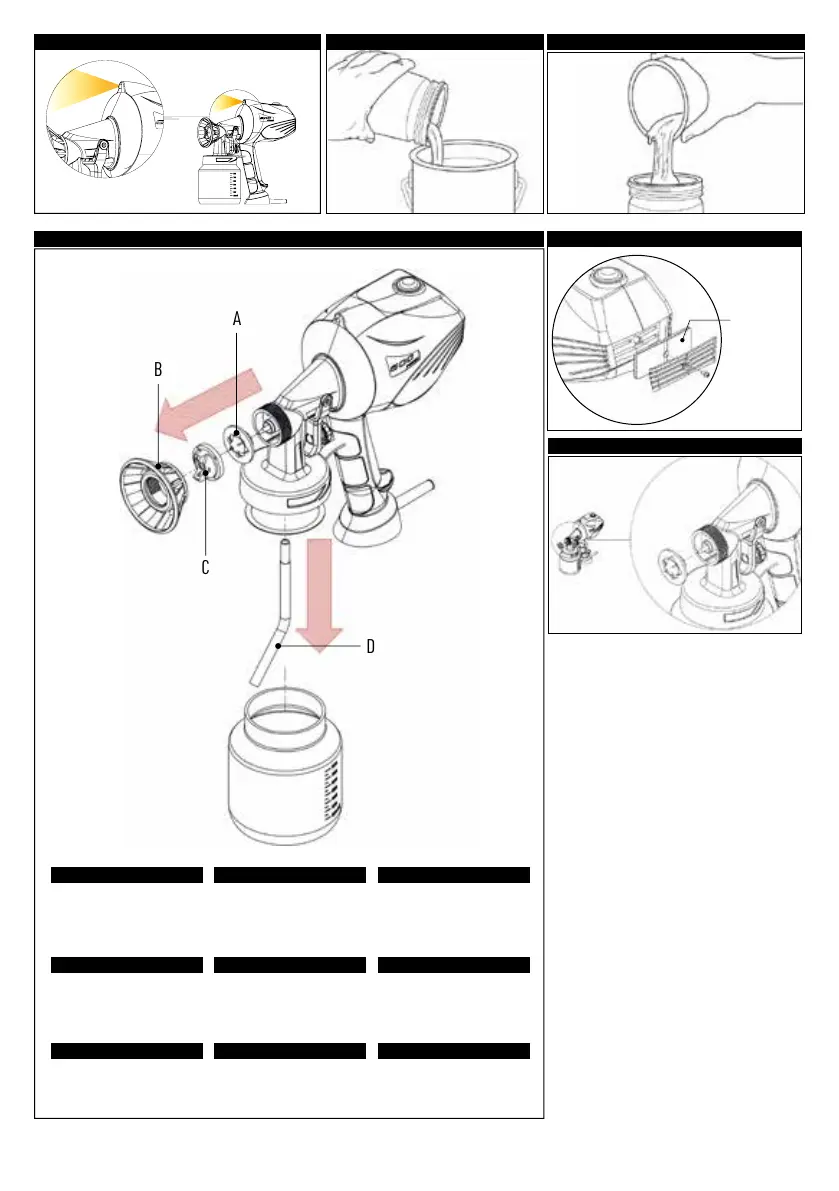 A

B

C

D