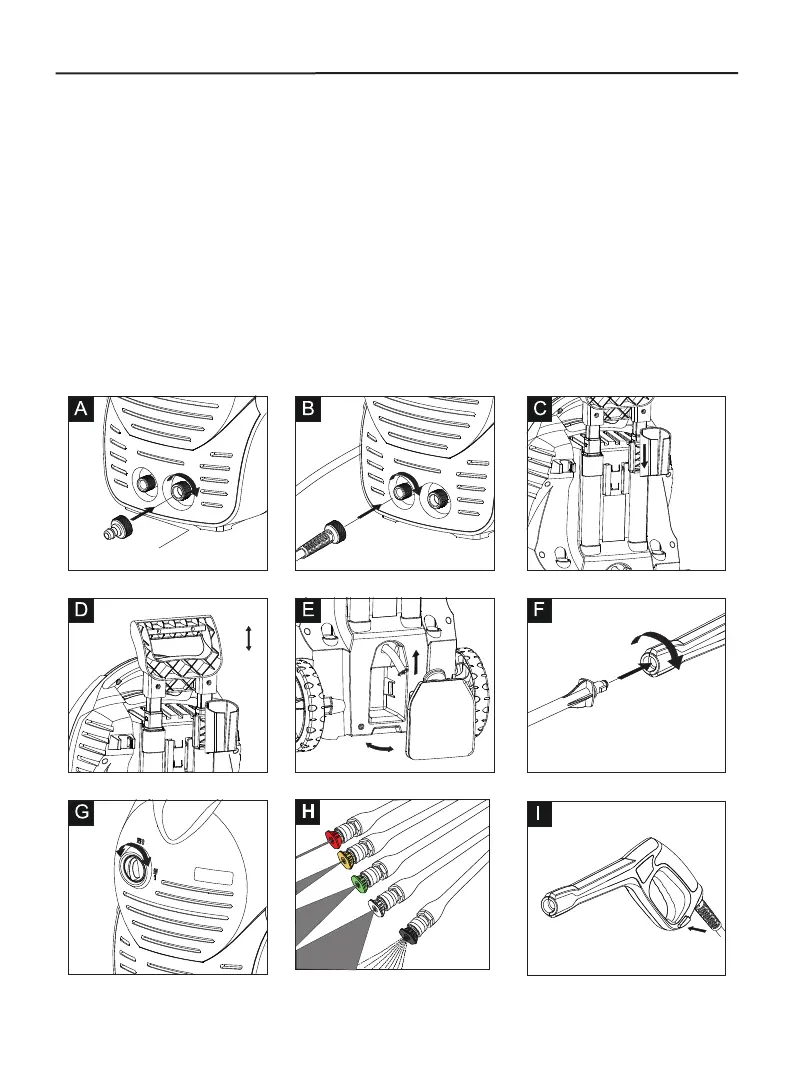 A

B

C

D

E

F

G

H

I