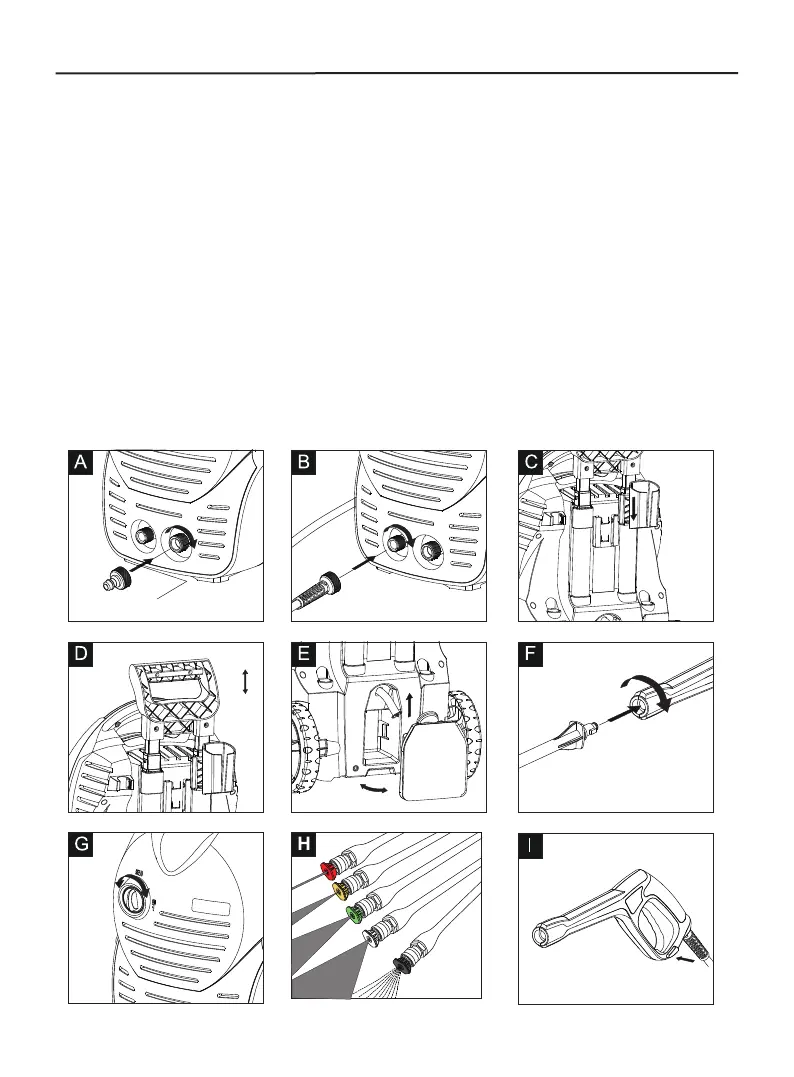 A

B

C

D

E

F

G

H

I