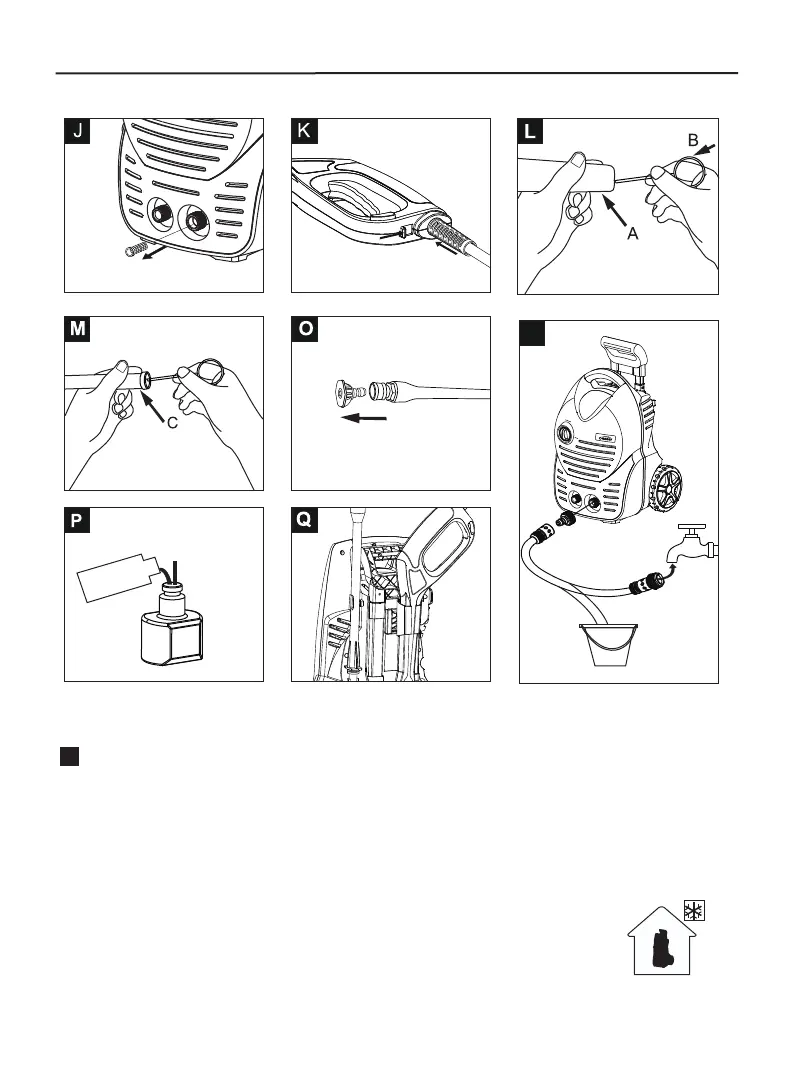 J

K

L

B

A

M

C

O

P

Q