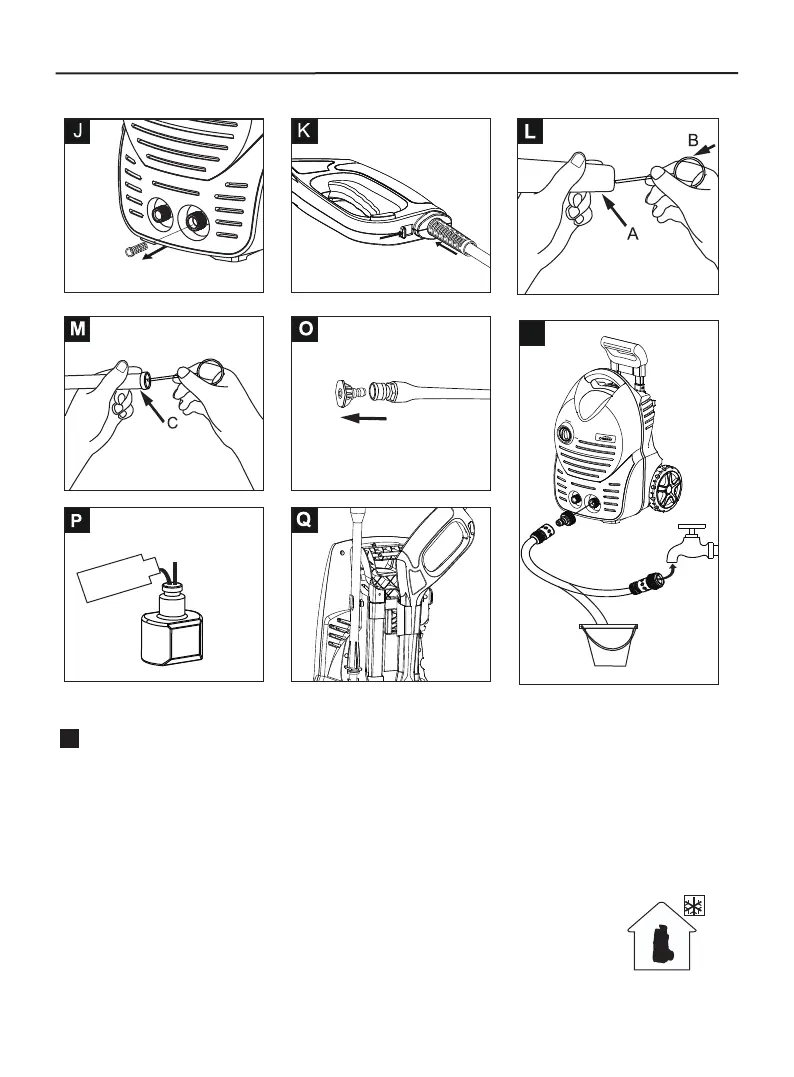 J

K

L

B

A

M

C

O

P

Q