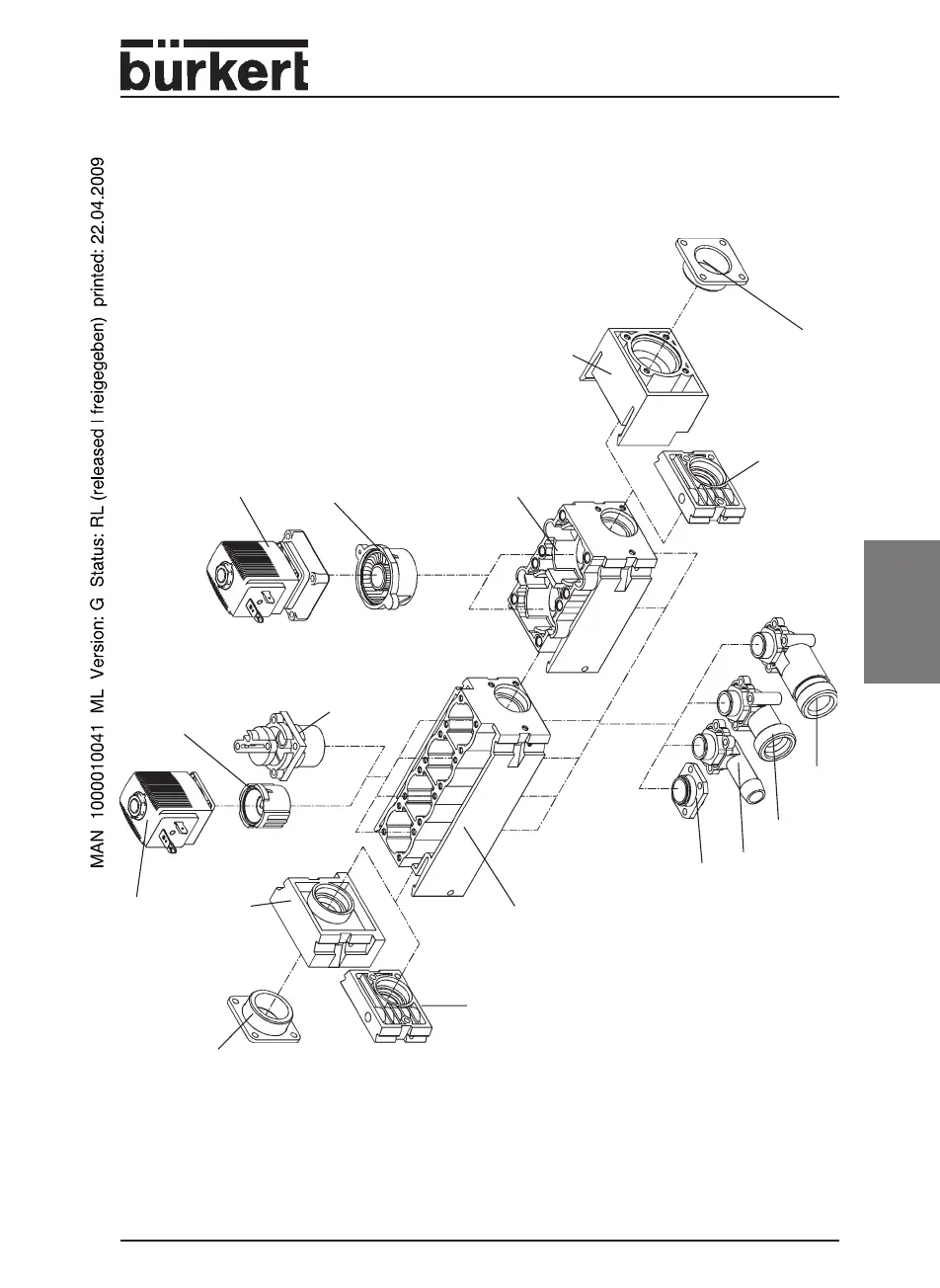 bürkert

MAN 1000010041 ML Version: G Status: RL (released | freigegeben) printed: 22.04.2009