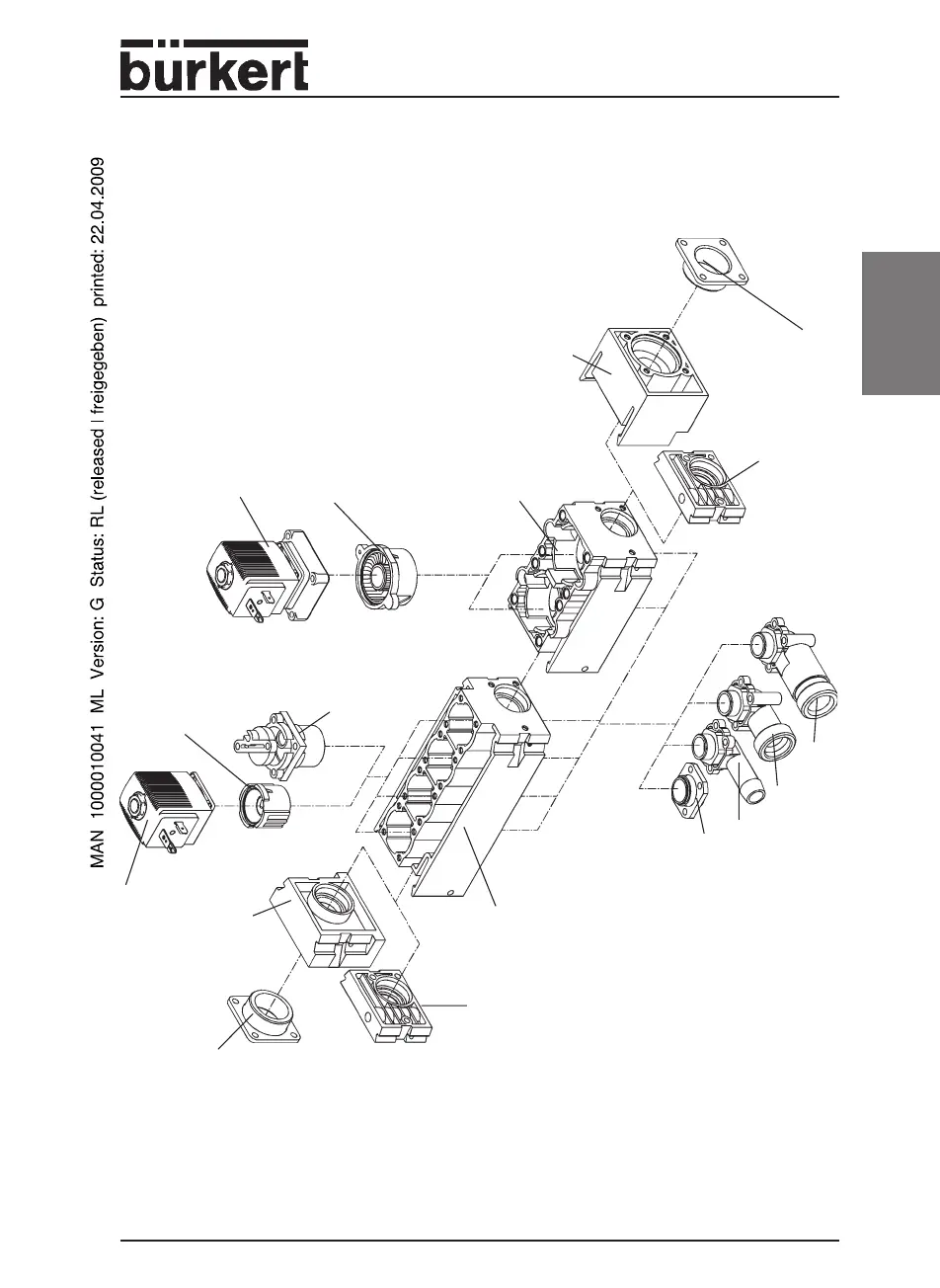 bürkert

MAN 1000010041 ML Version: G Status: RL (released | freigegeben) printed: 22.04.2009