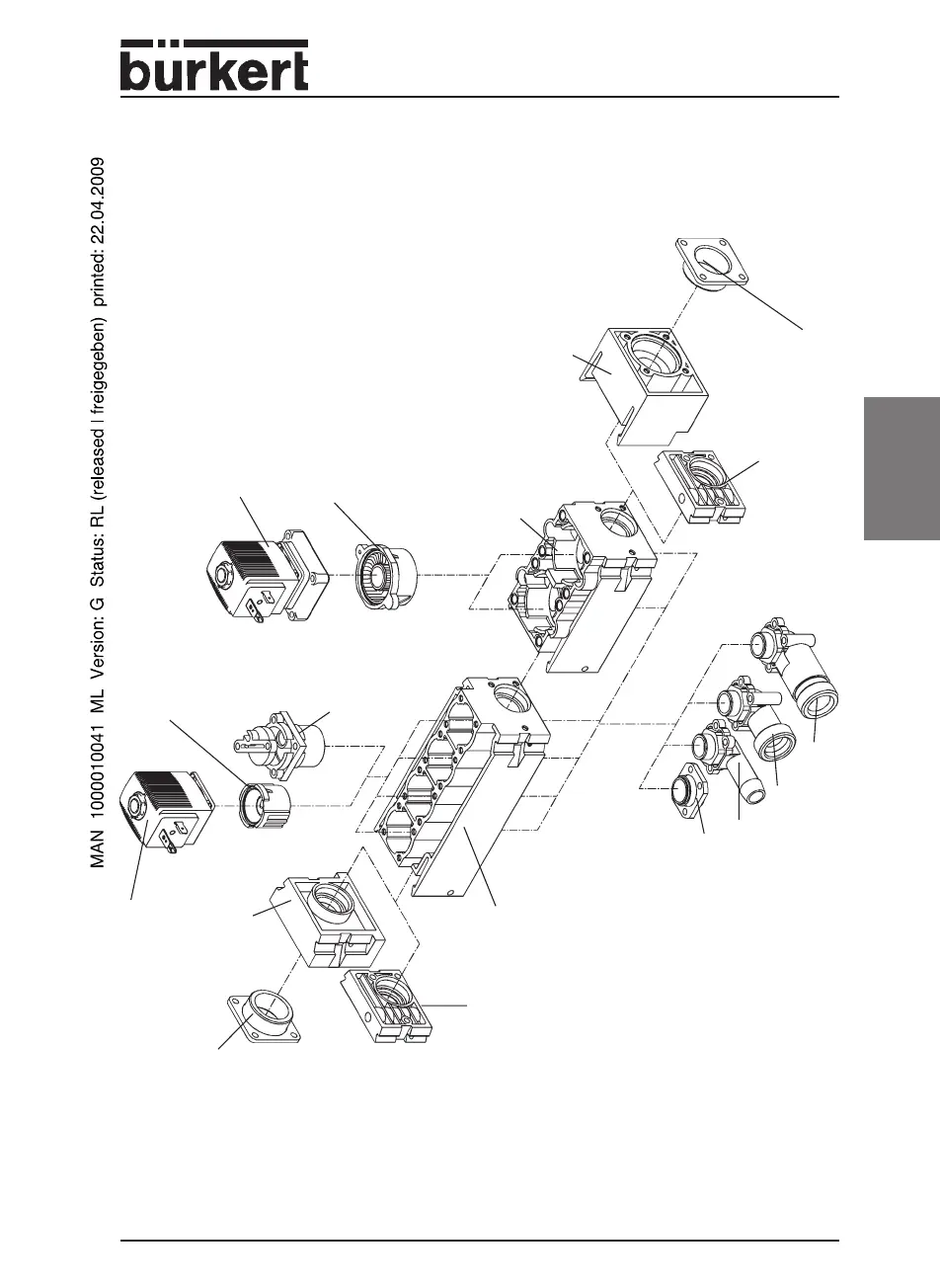 bürkert

MAN 1000010041 ML Version: G Status: RL (released | freigegeben) printed: 22.04.2009