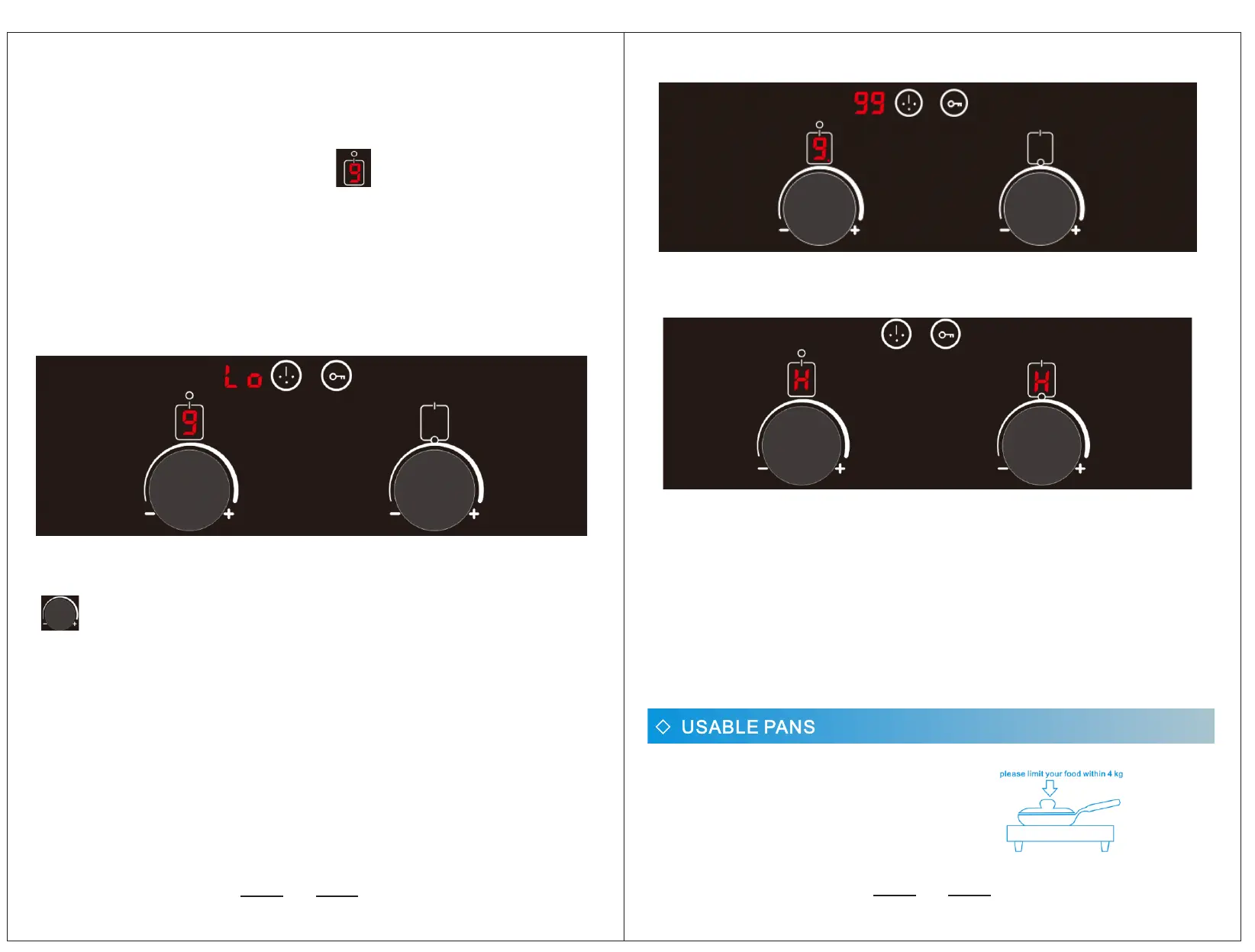 9

Lo

9

99

9

H

H

USABLE PANS

please limit your food within 4 kg